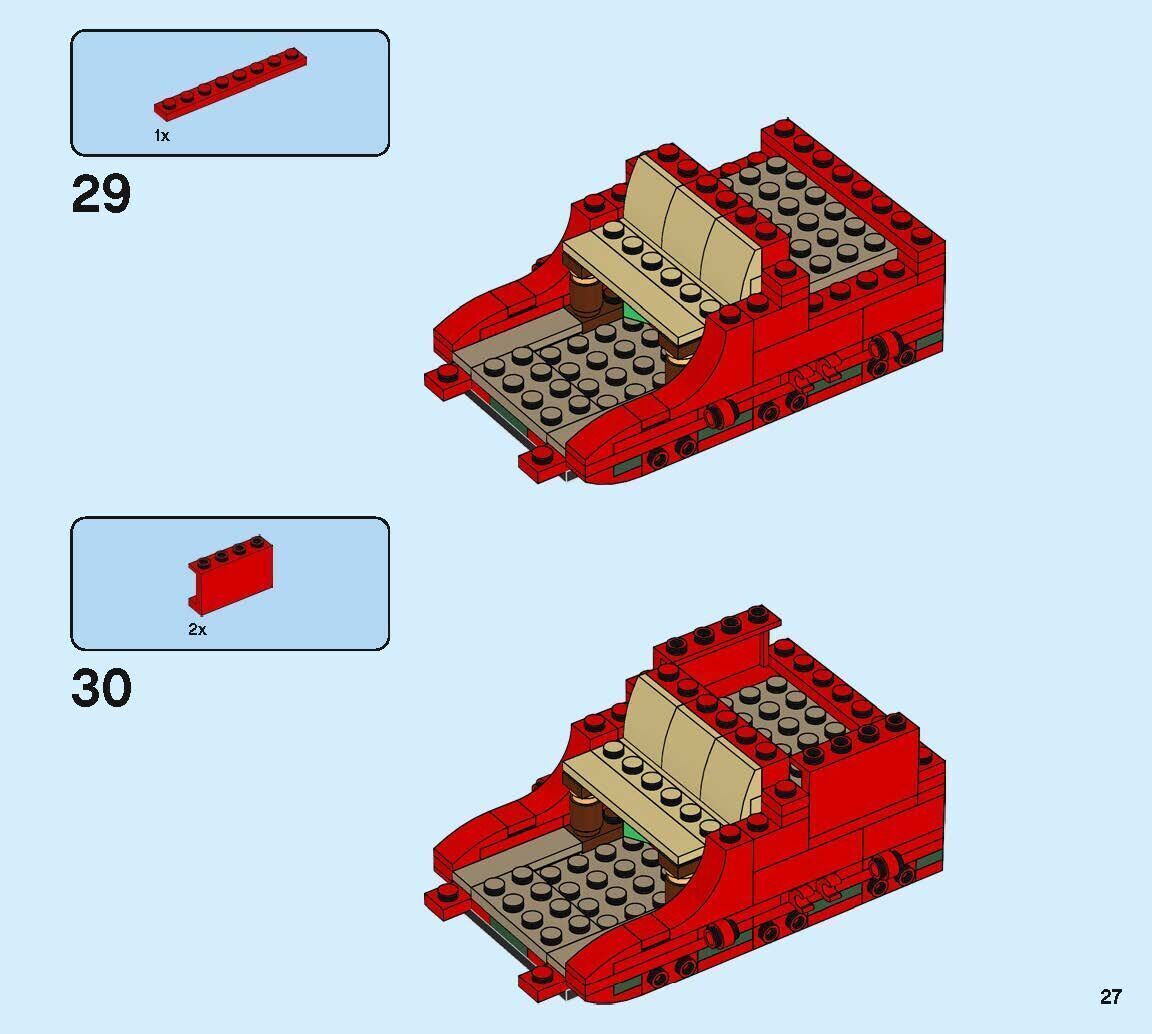 1x

29

2x

30

27