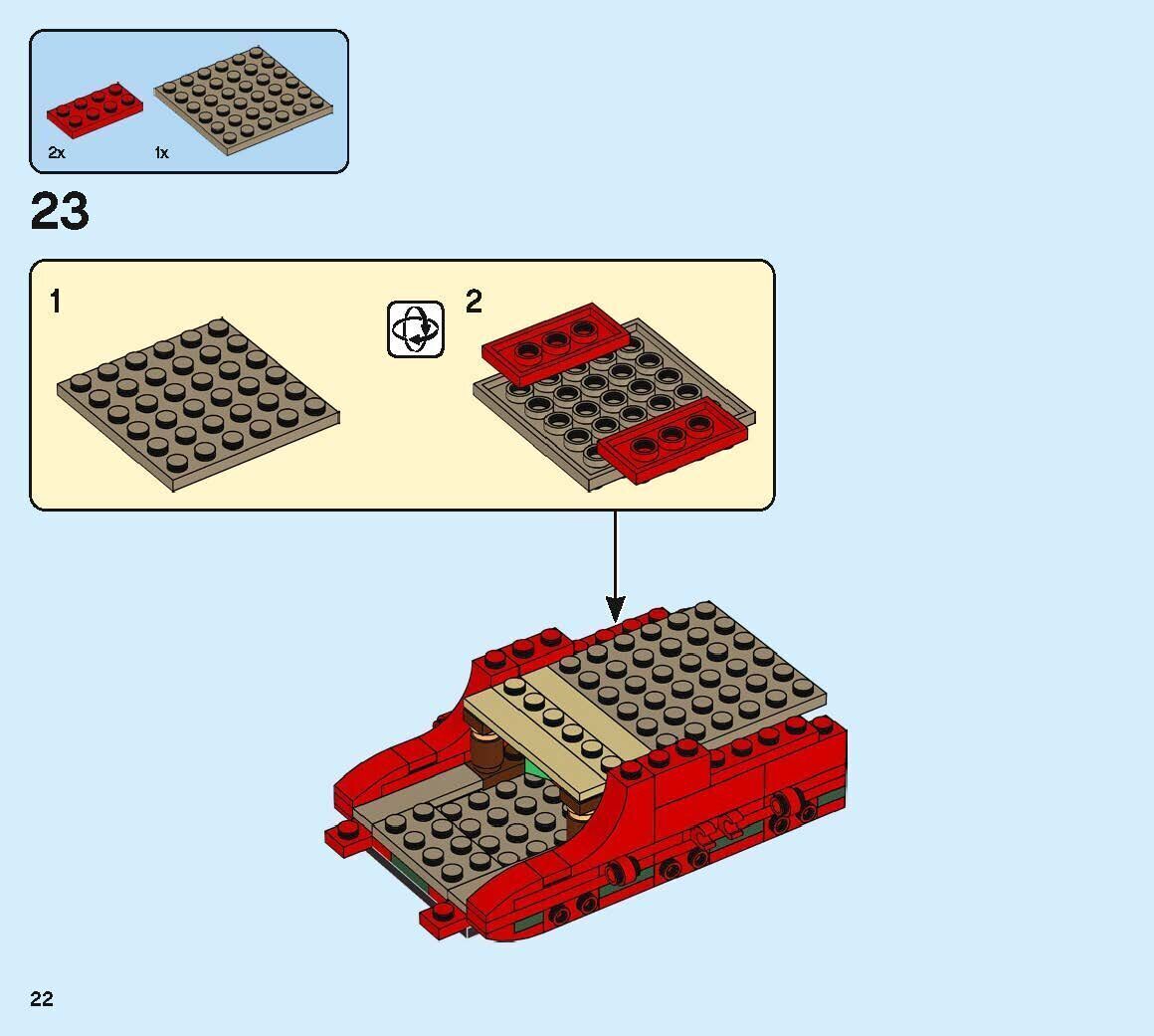 2x
1x

23

1

2

22