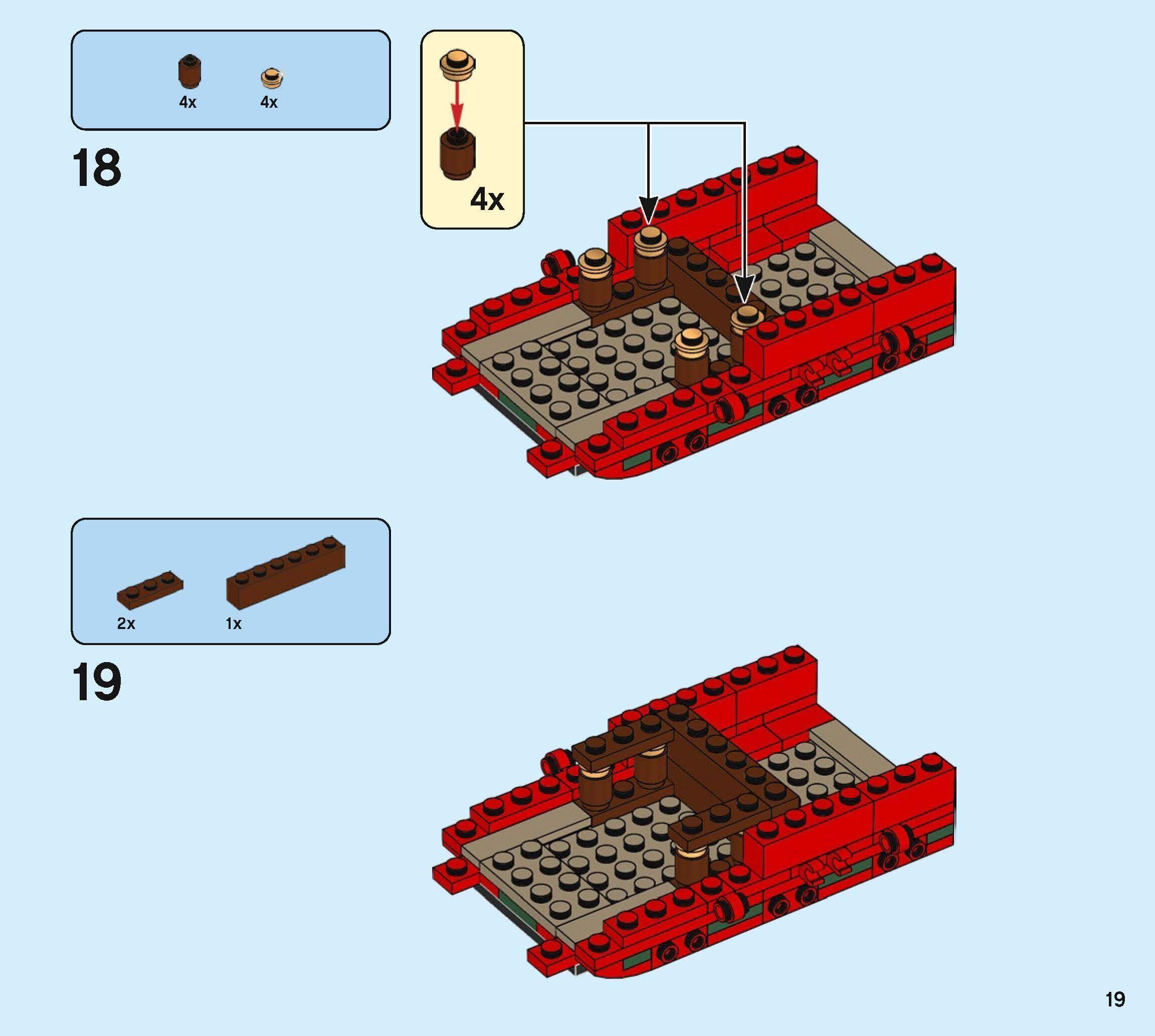 4x 4x

18

4x

2x 1x

19

19