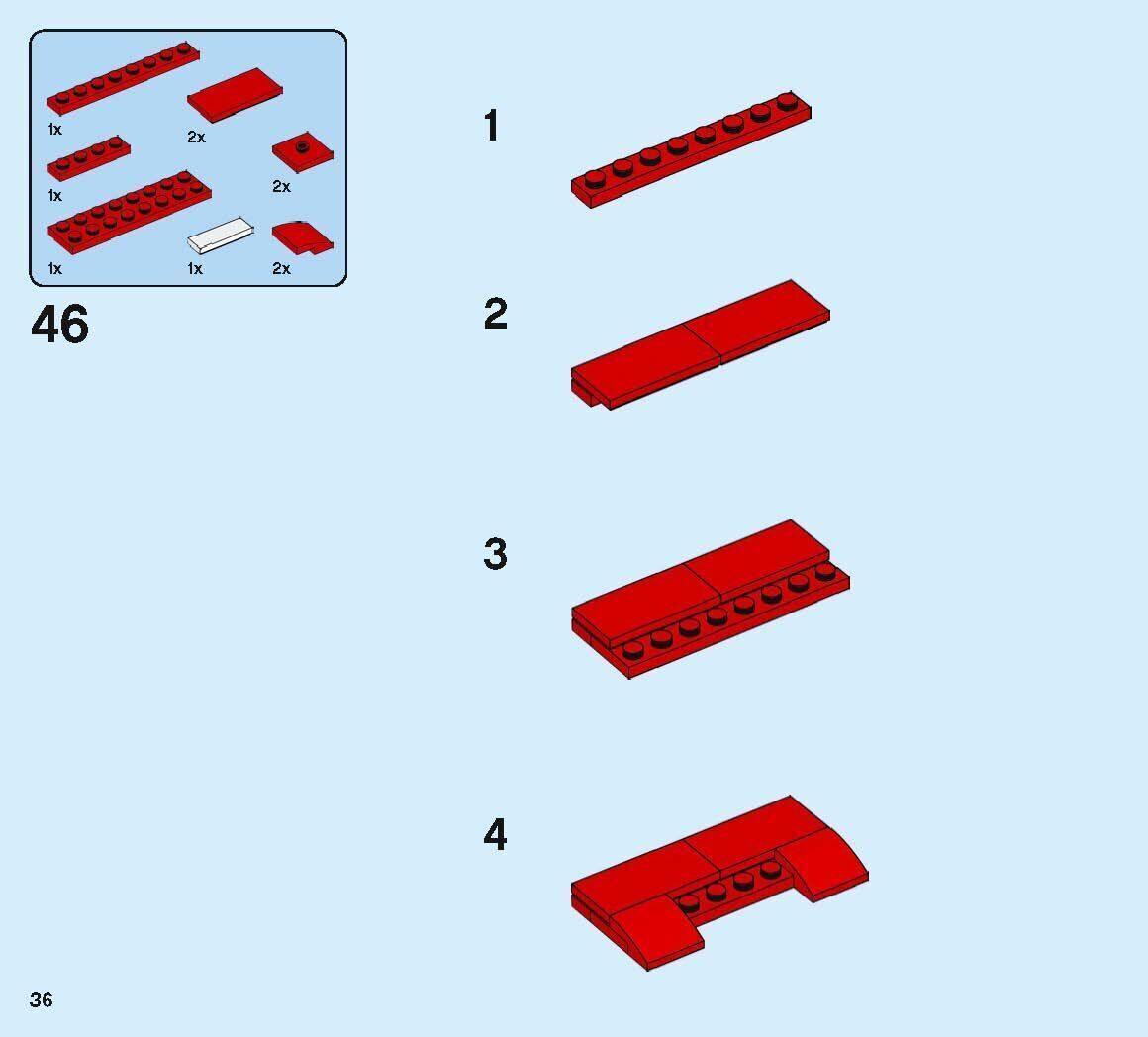 1x

2x

1x

2x

1x

1x

2x

46

1

2

3

4

36