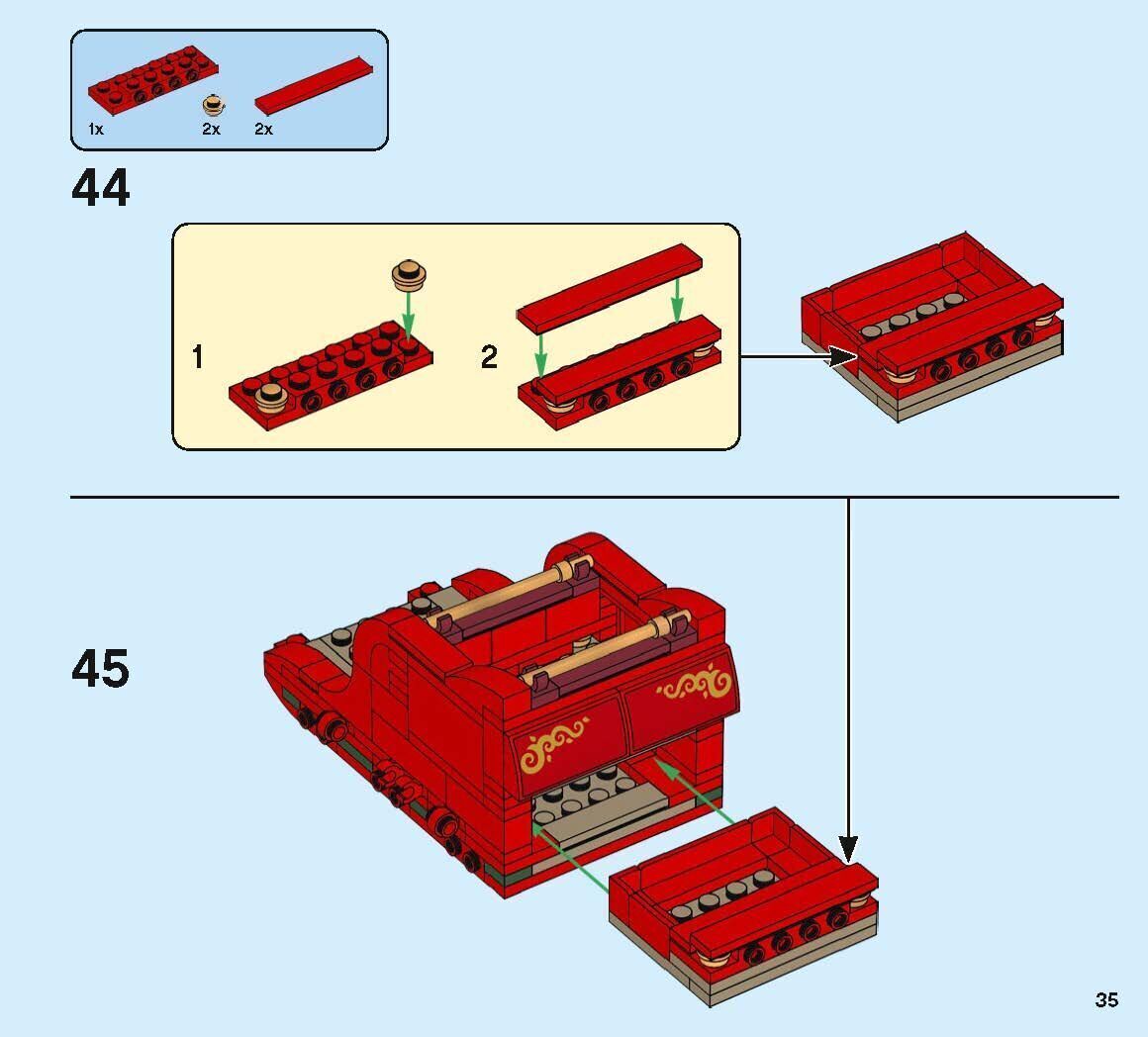 1x 2x 2x

44

1

2

45

35