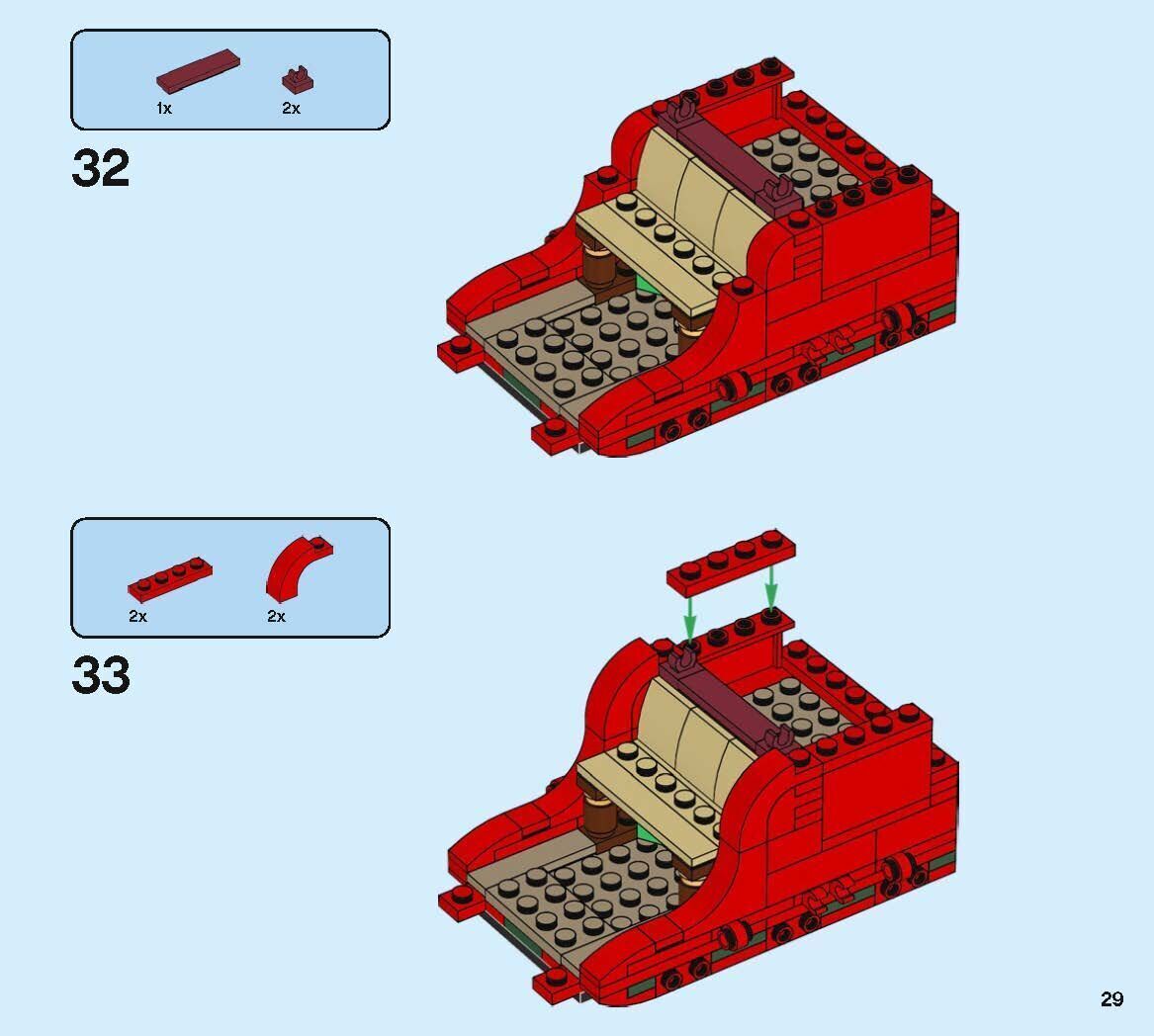 1x
2x

32

2x
2x

33

29