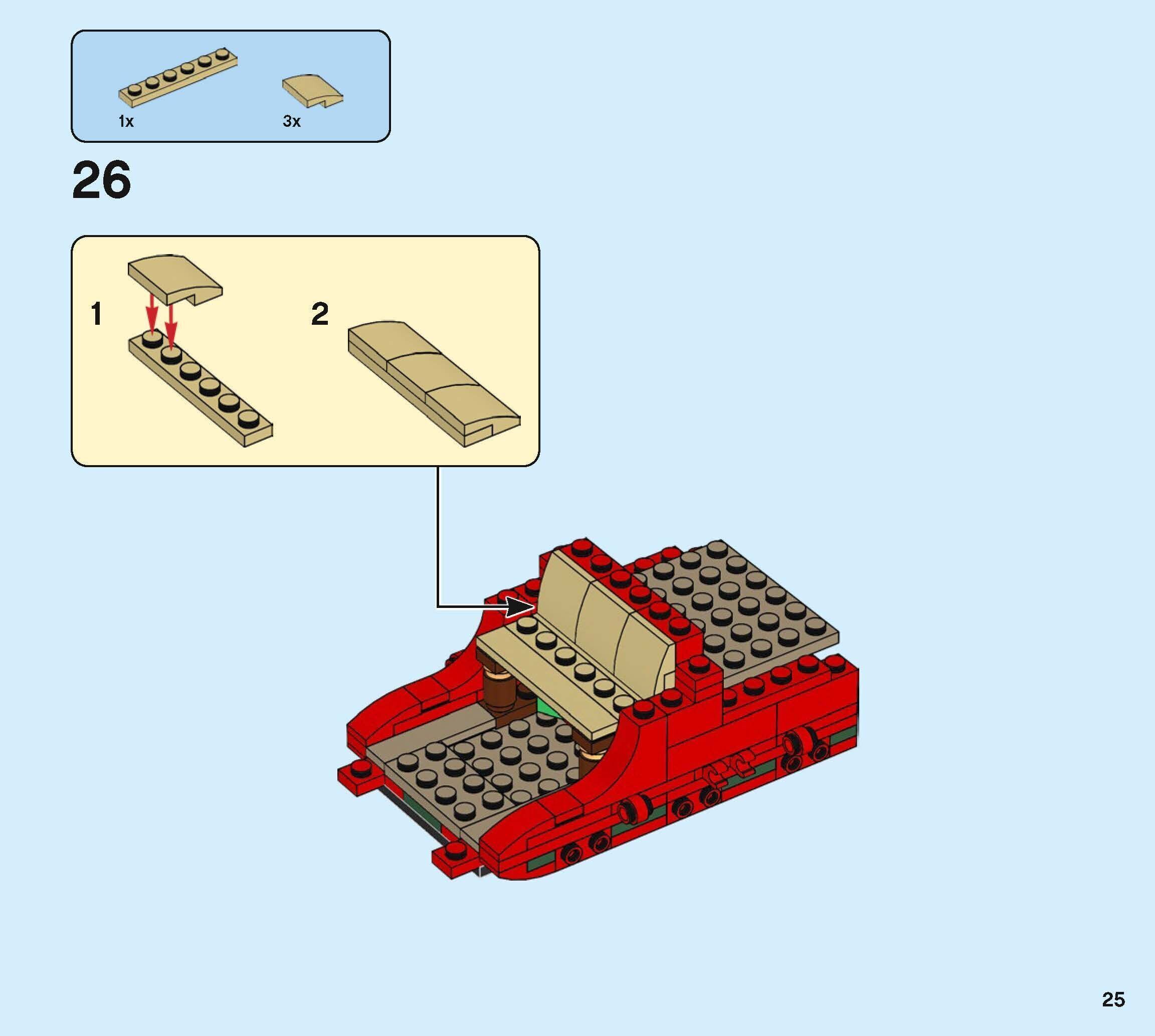 1x

3x

26

1

2

25