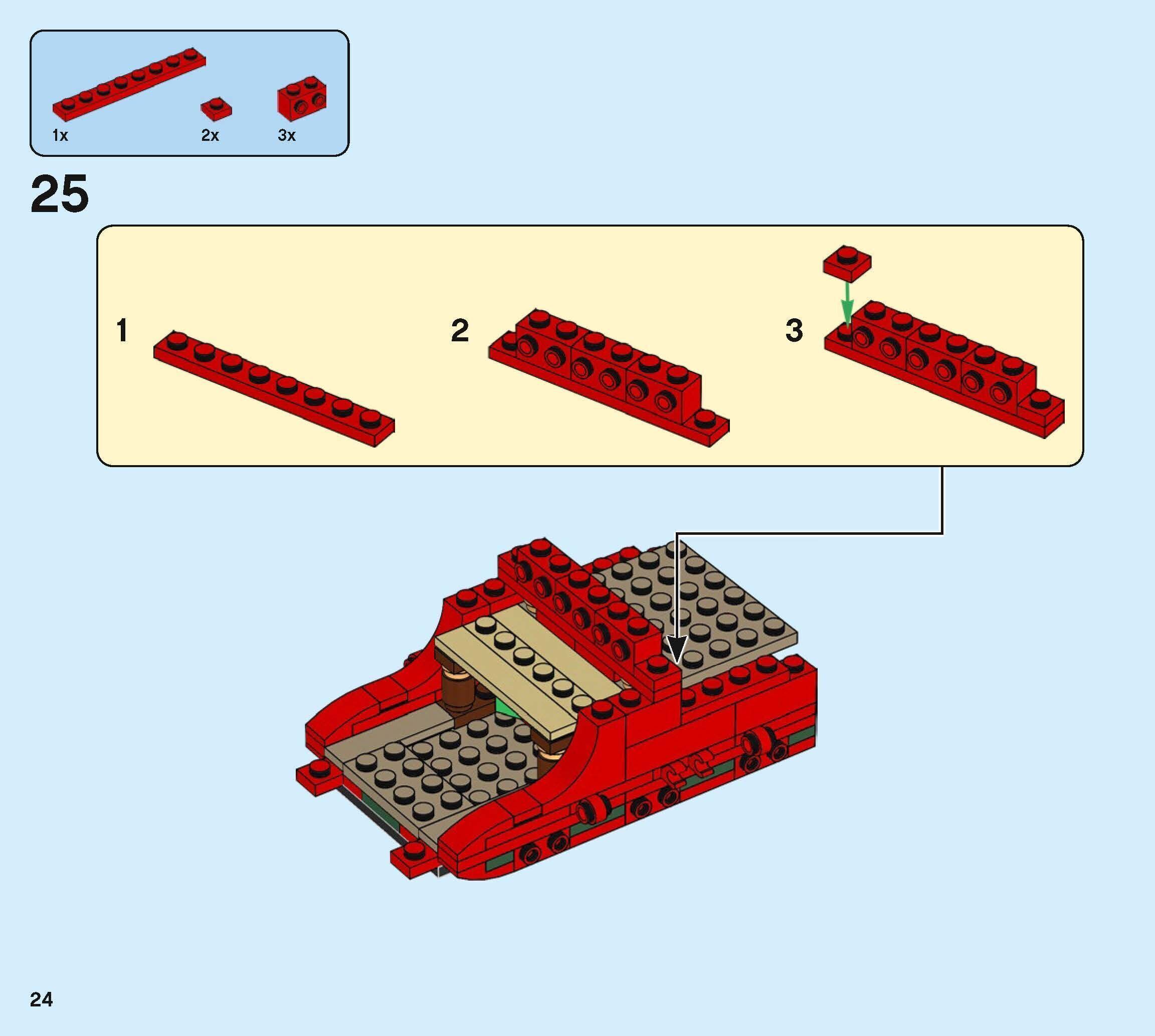 1x 2x 3x

25

1

2

3

24