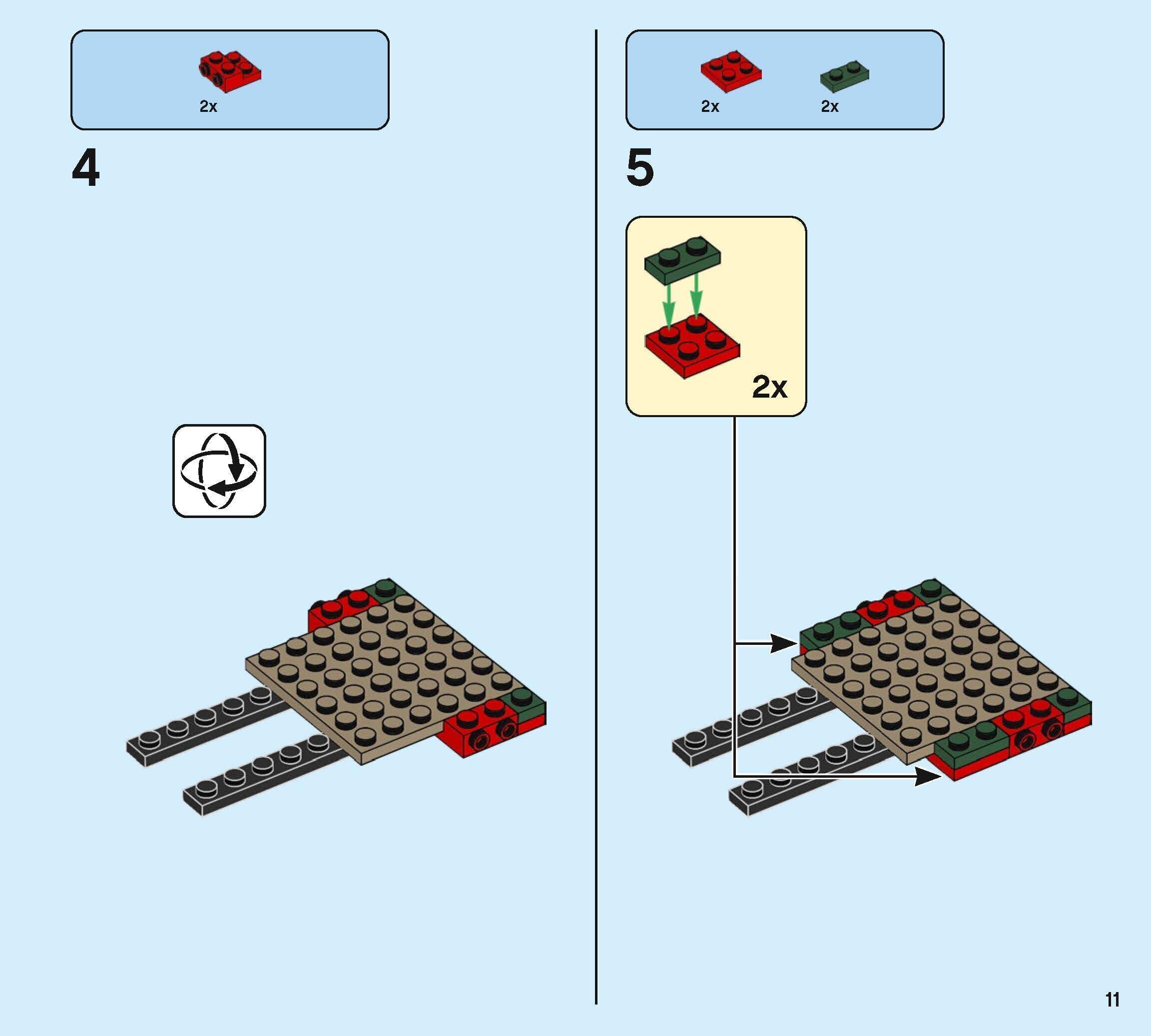 2x

4

2x

2x

5

2x

11