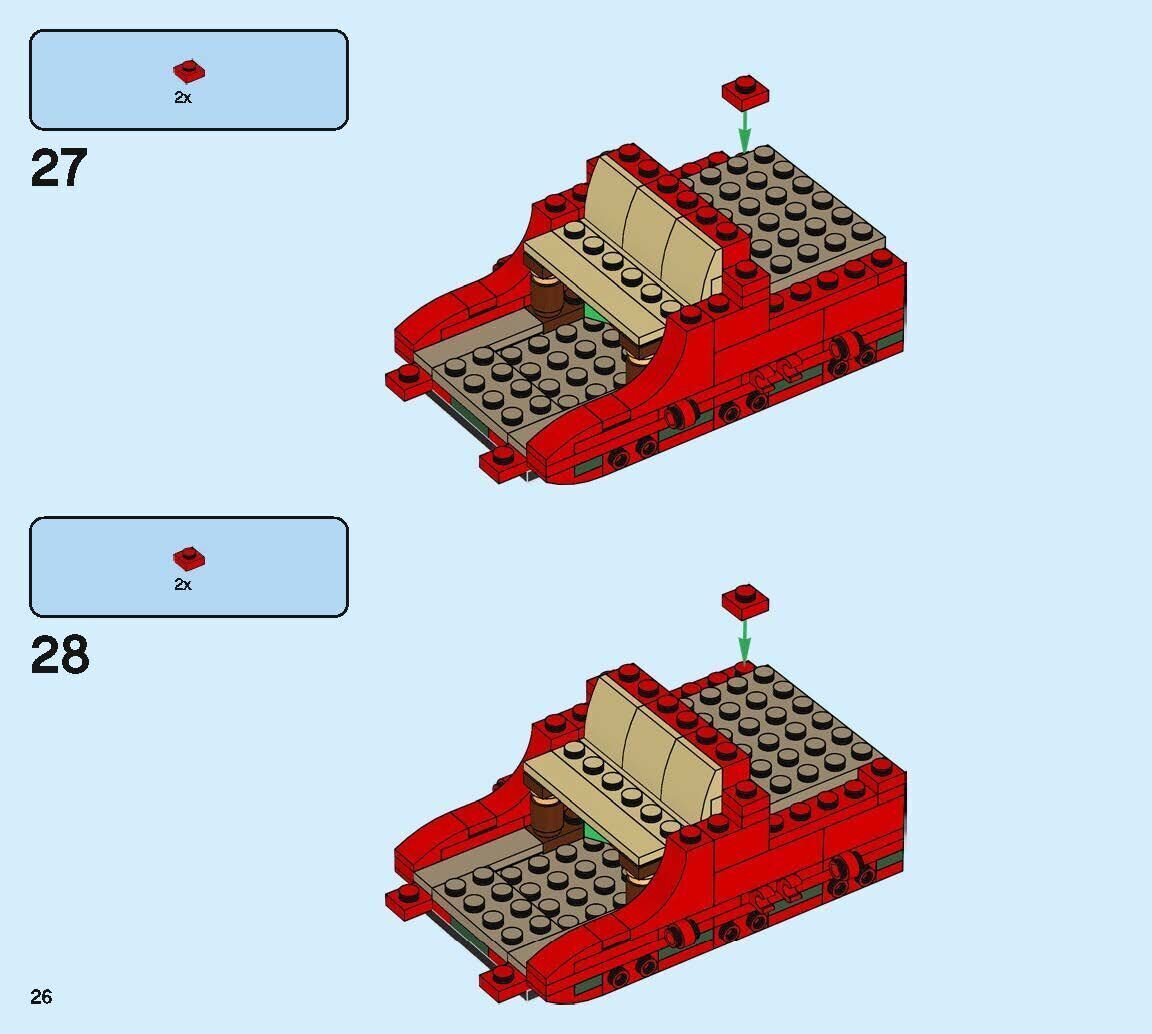 2x

27

2x

28

26