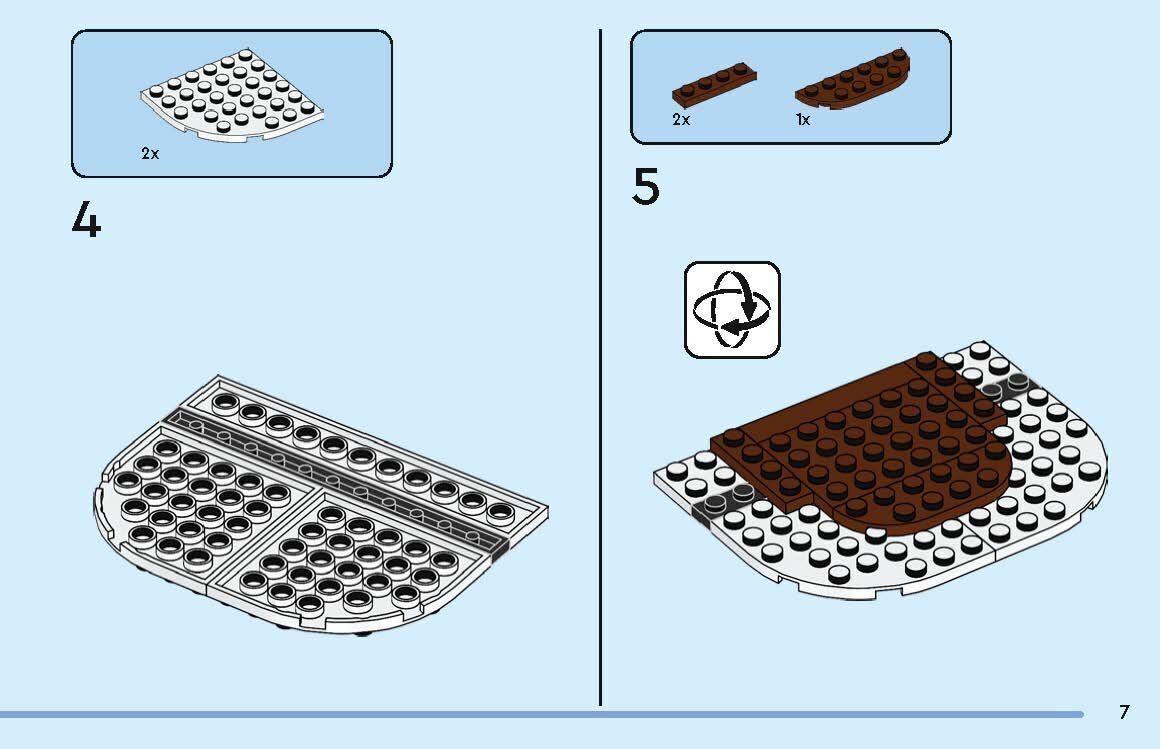 2x

4

2x

1x

5

7