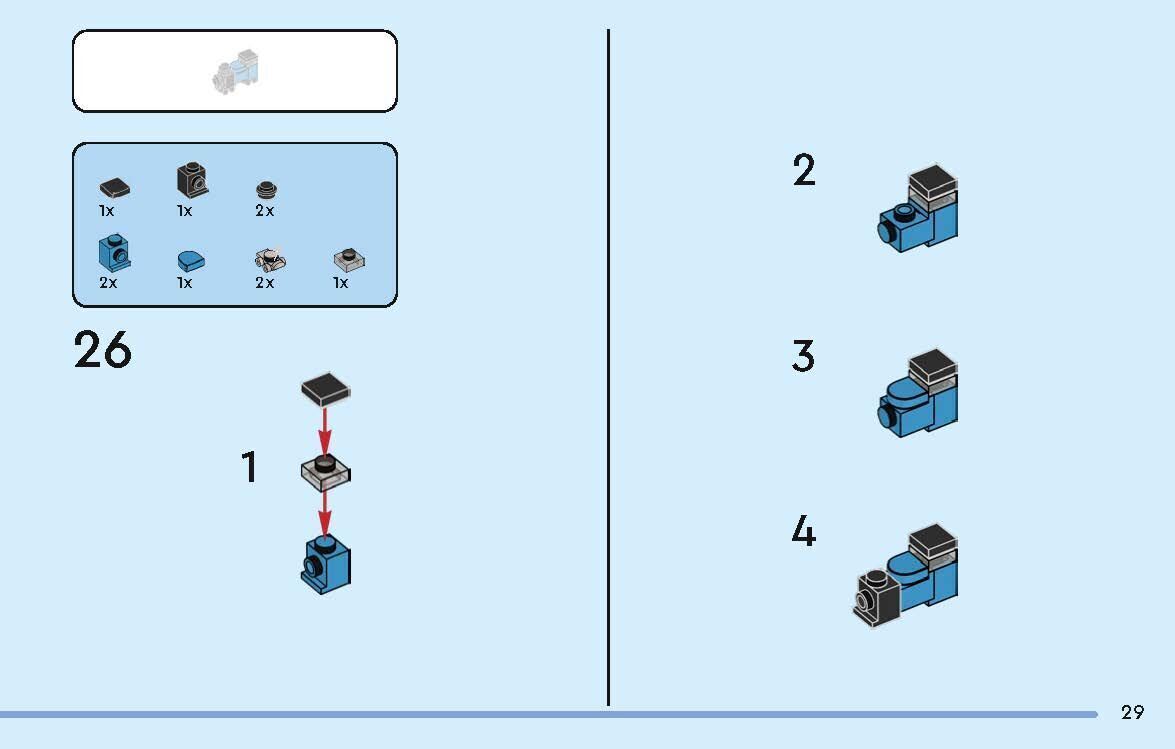 1x 1x 2x

2x 1x 2x 1x

26

1

2

3

4

29