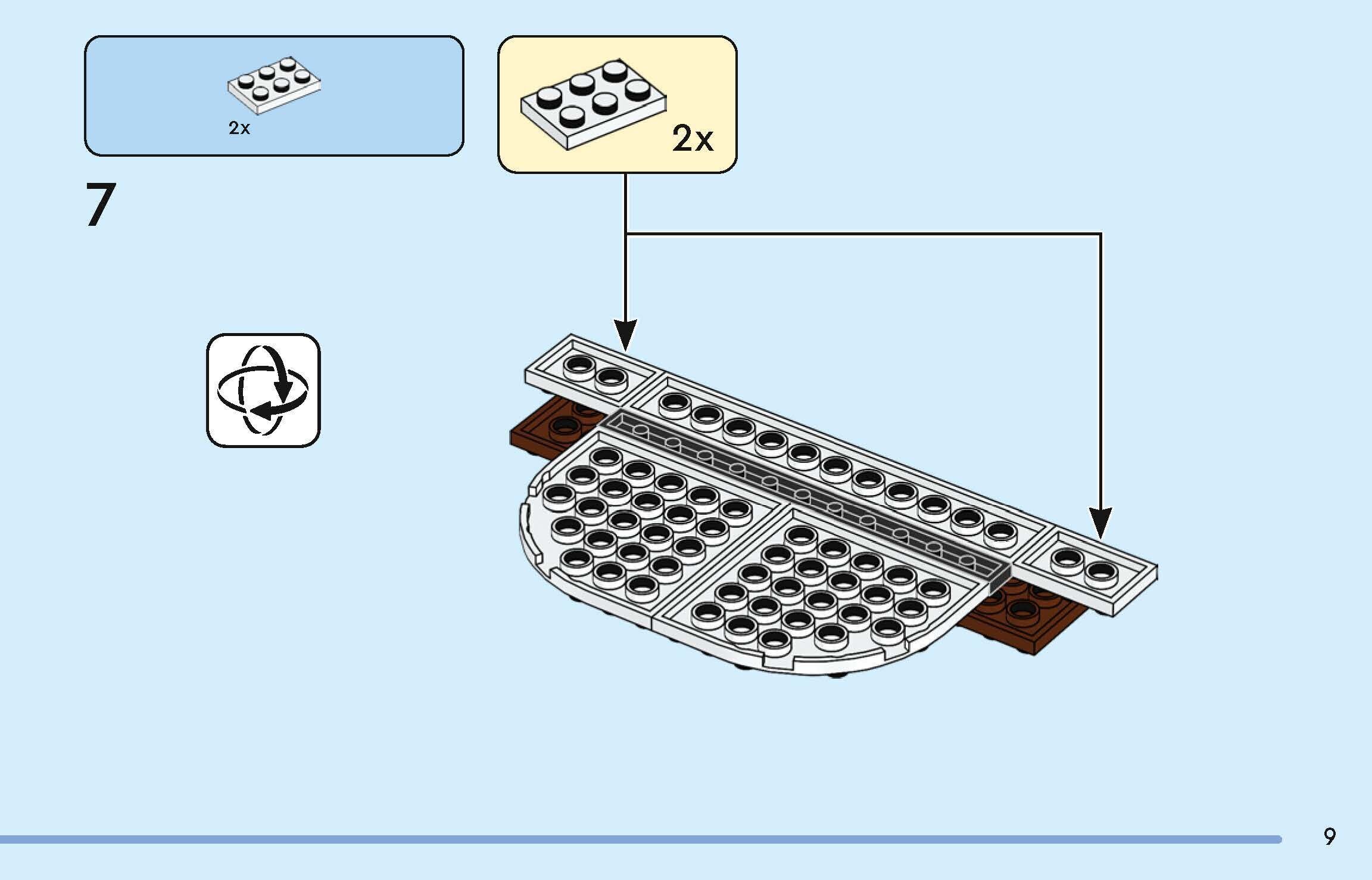 2x

2x

7

9