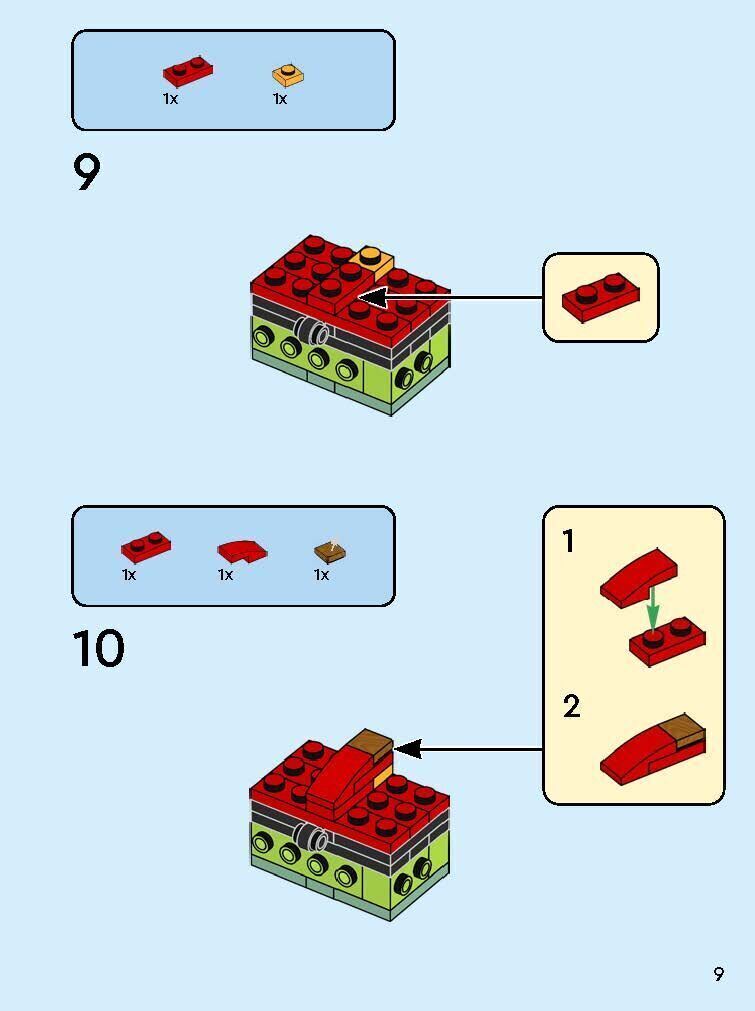 1x 1x

9

1x 1x 1x

10

1

2

9