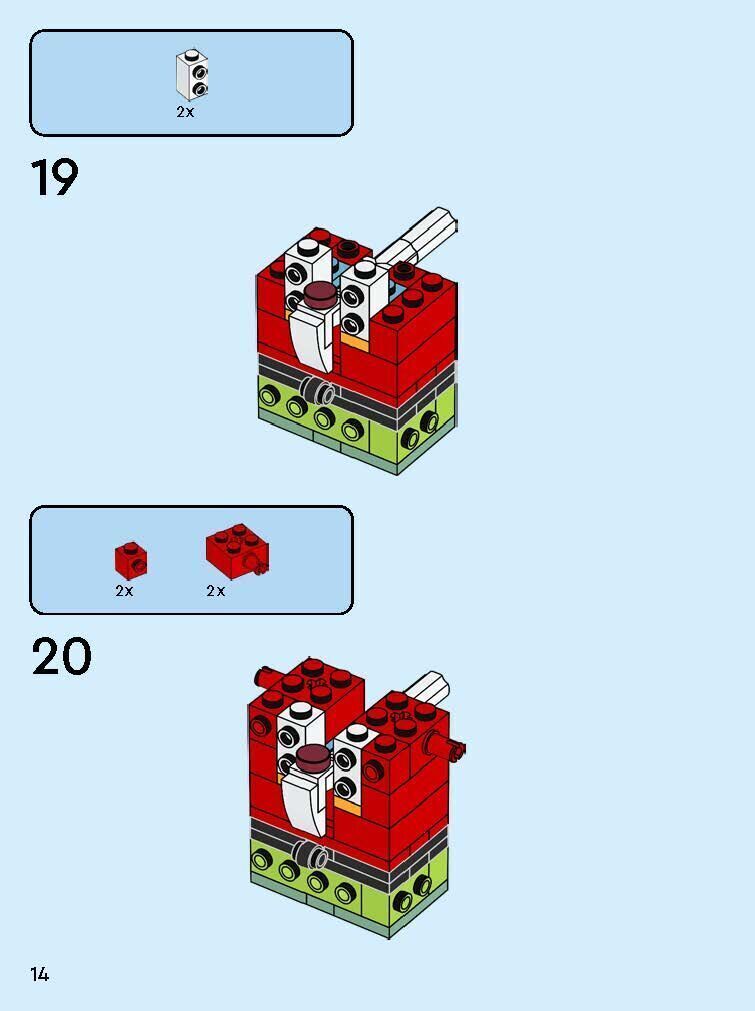 2x

19

2x

2x

20

14