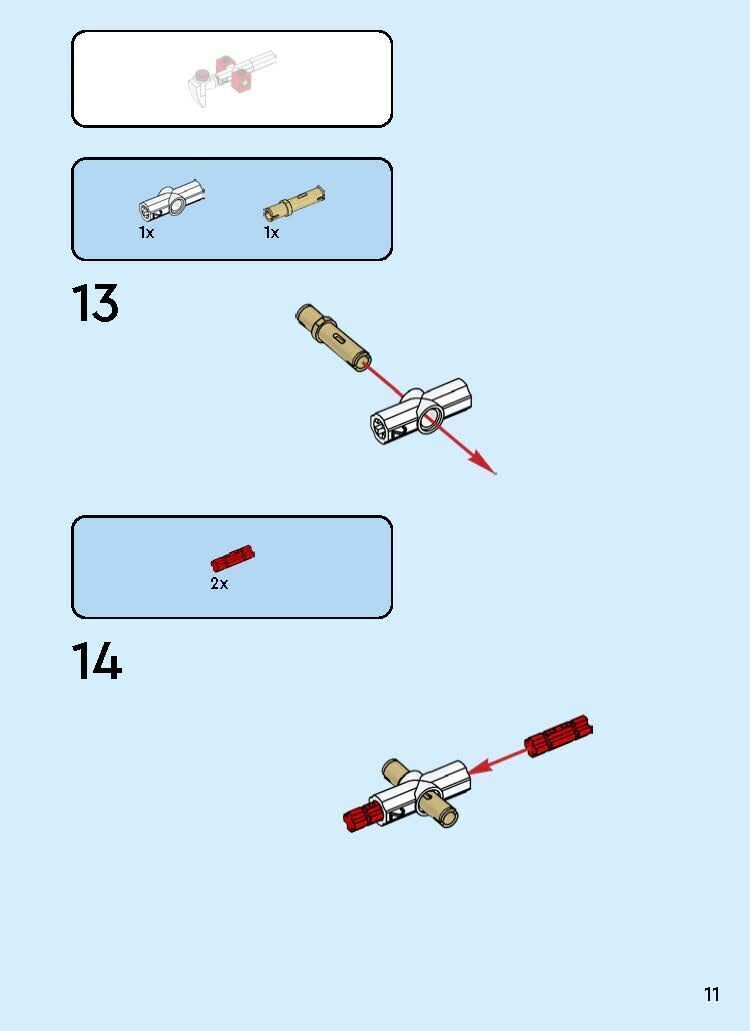 1x
1x

13

2x

14

11