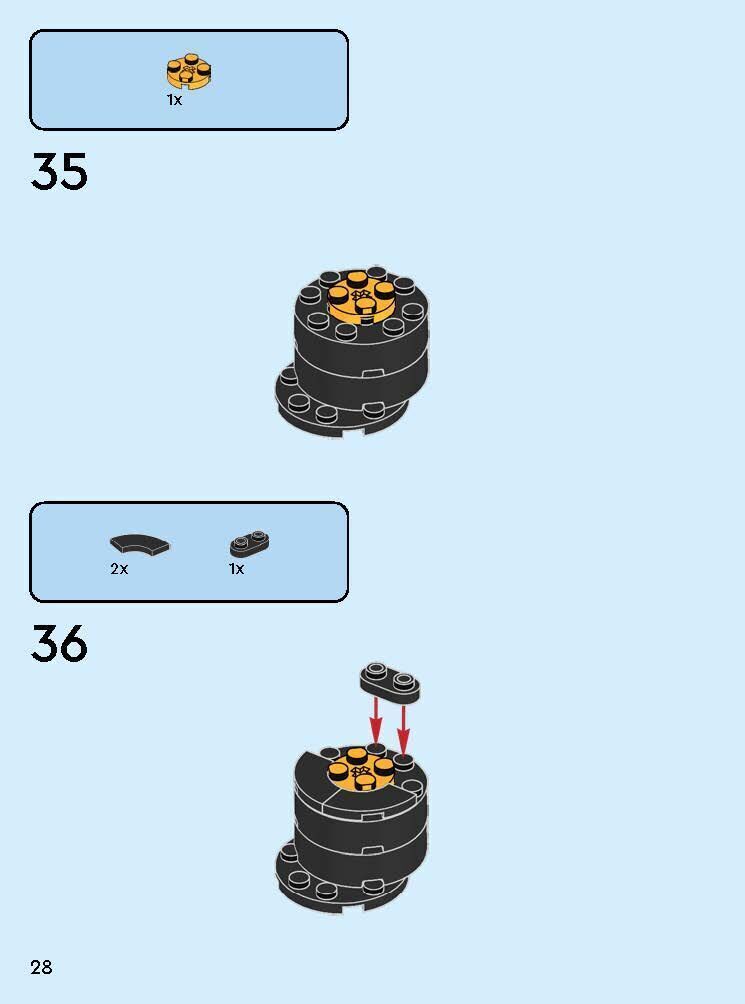 1x

35

2x

1x

36

28