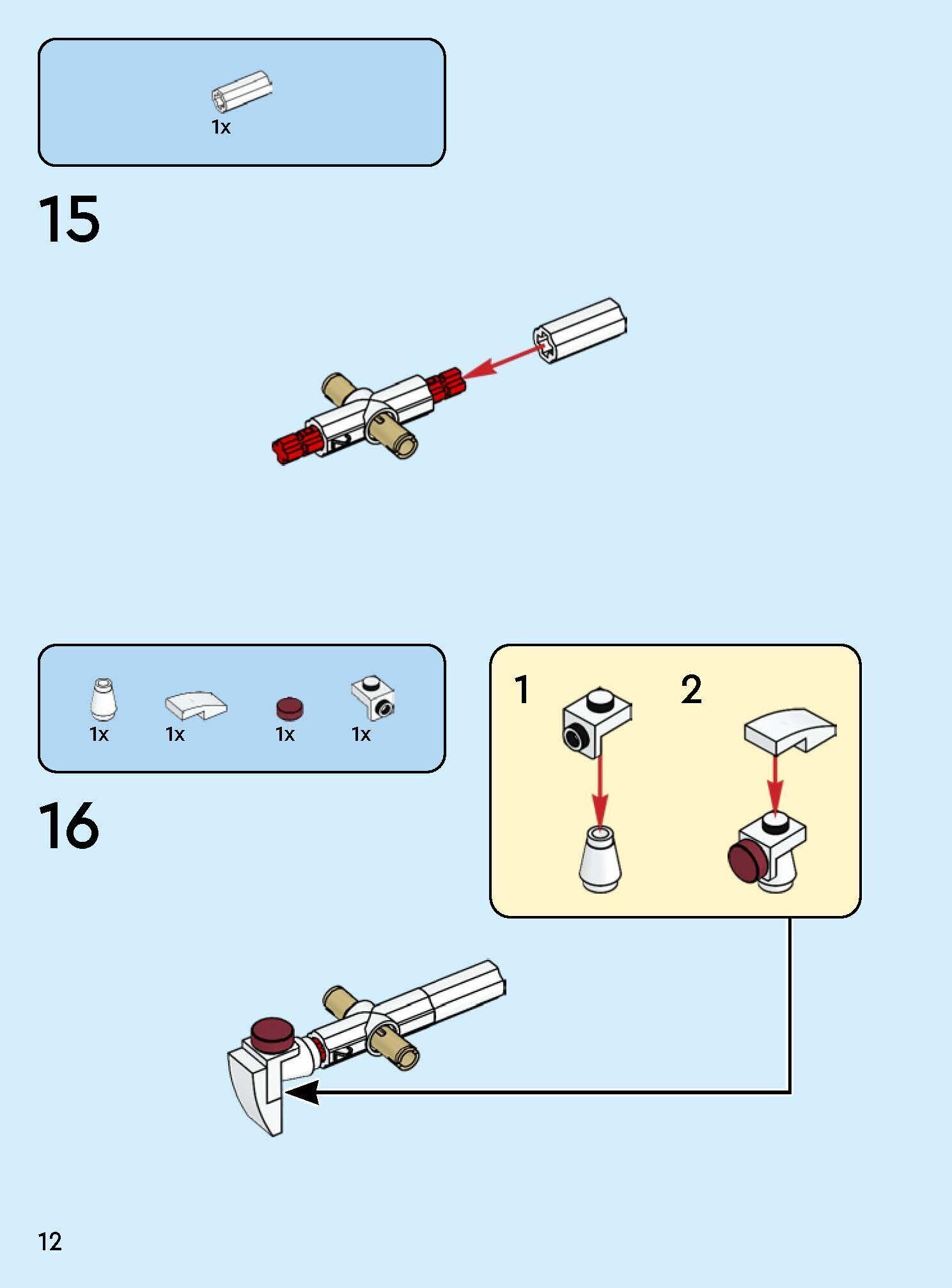 1x

15

1x 1x 1x 1x

16

1

2

12