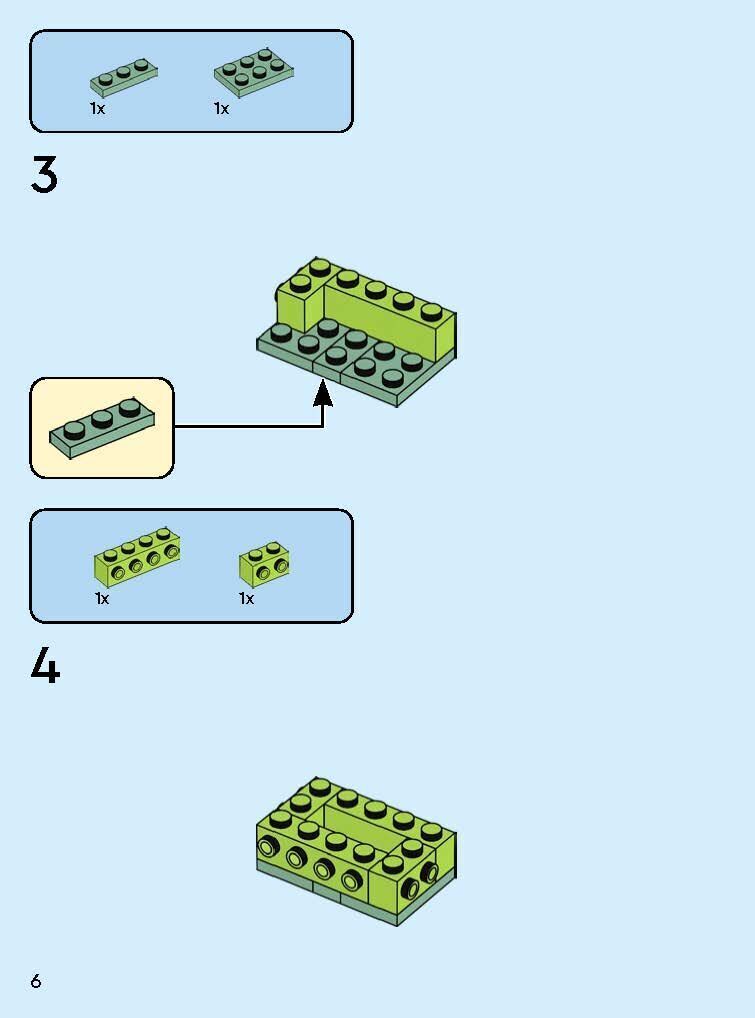 1x 1x

3

1x 1x

4

6