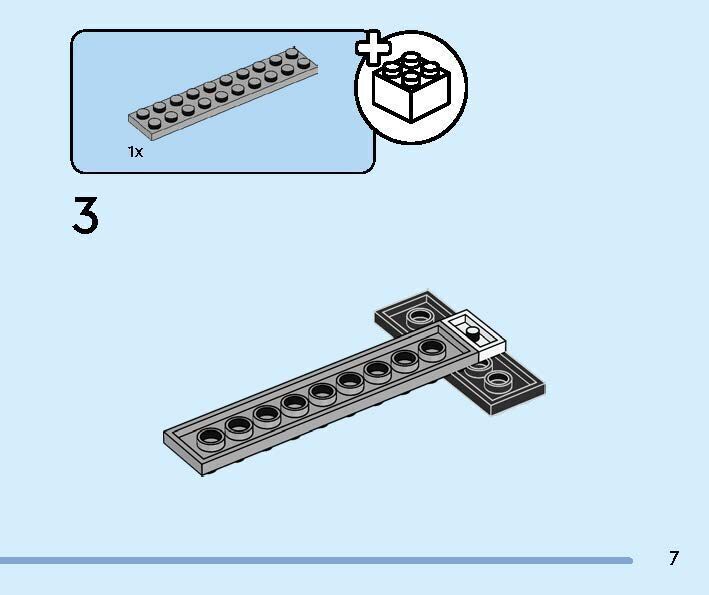 1x

3

7