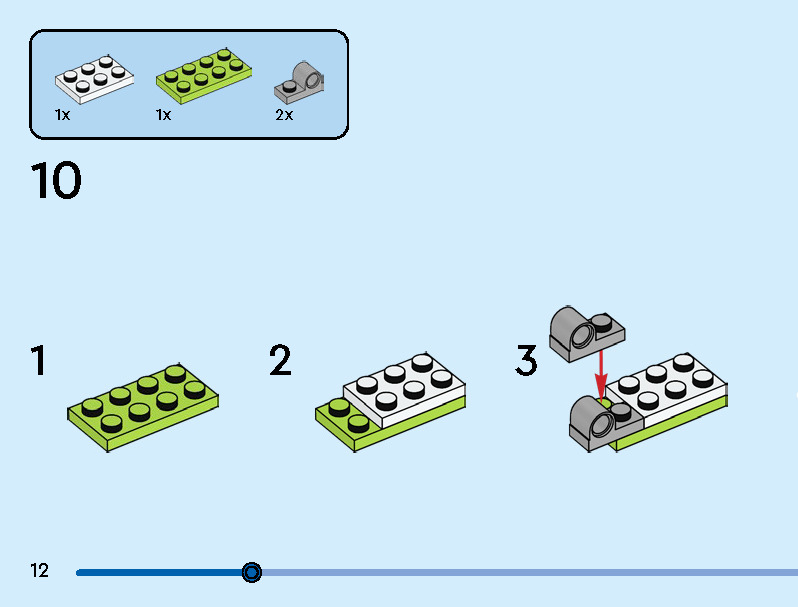 1x
1x
2x

10

1

2

3

12