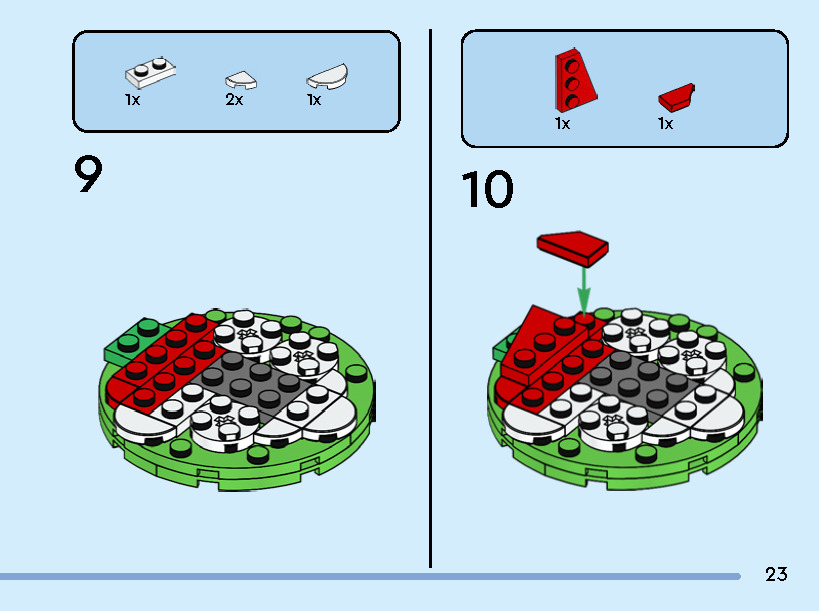 1x
2x
1x

9

1x
1x

10

23