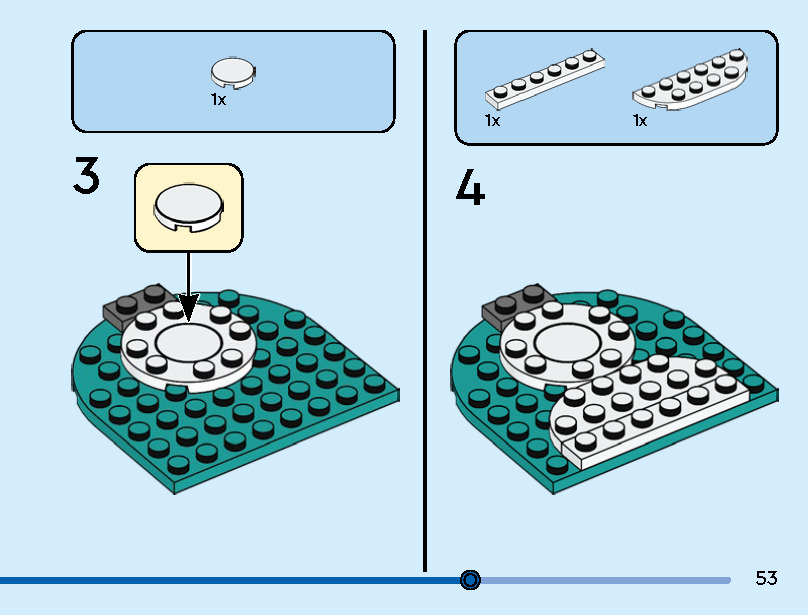 1x

3

1x

1x

4

53