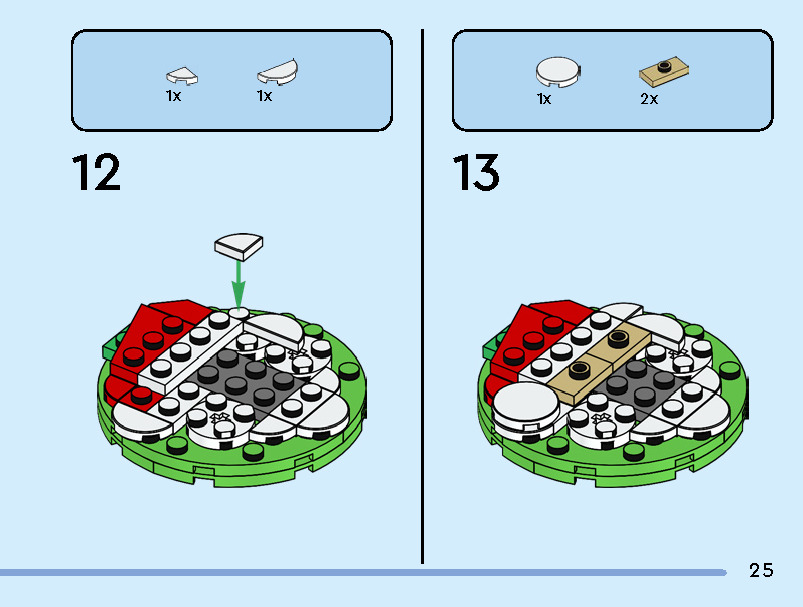 1x 1x

12

1x 2x

13

25