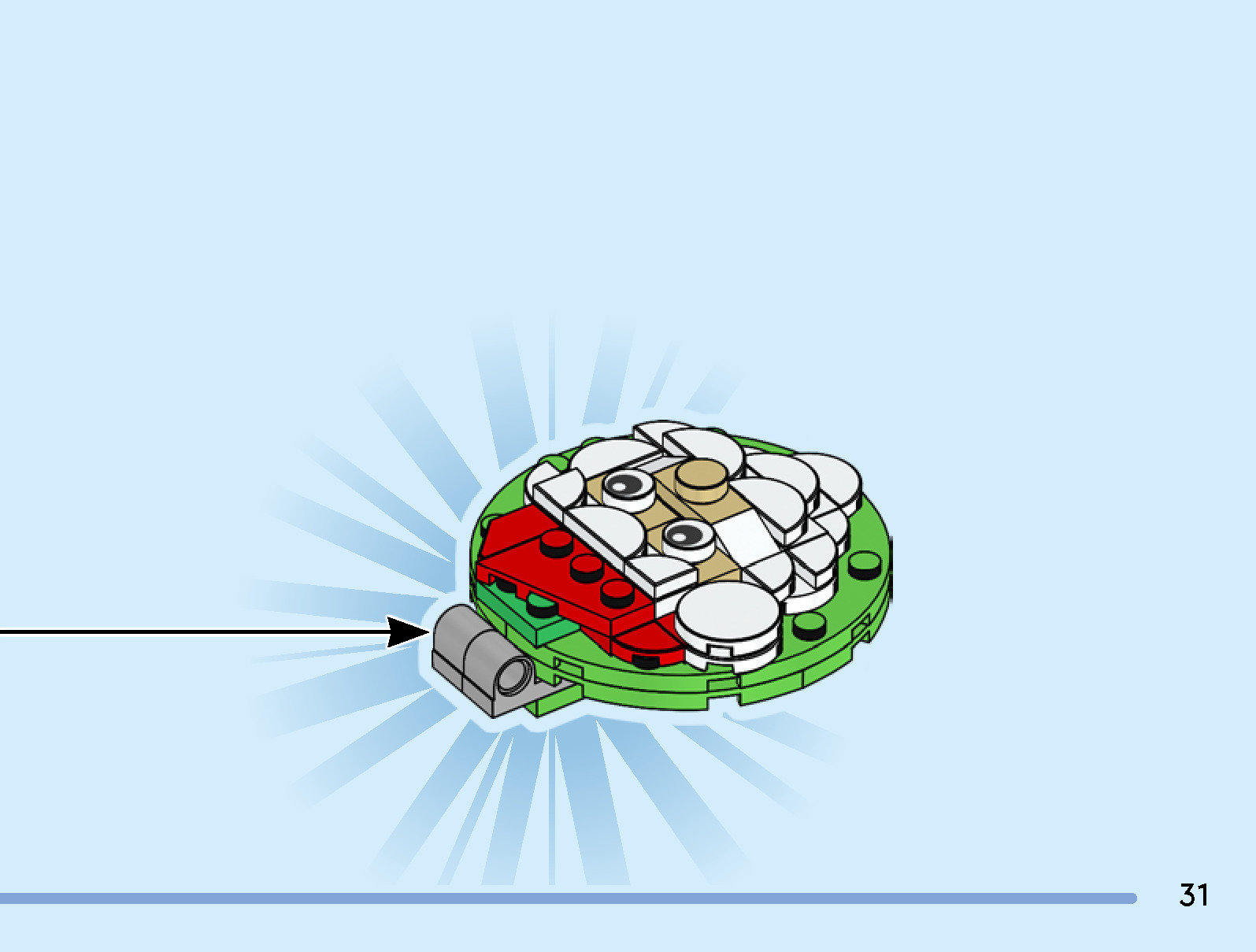 31