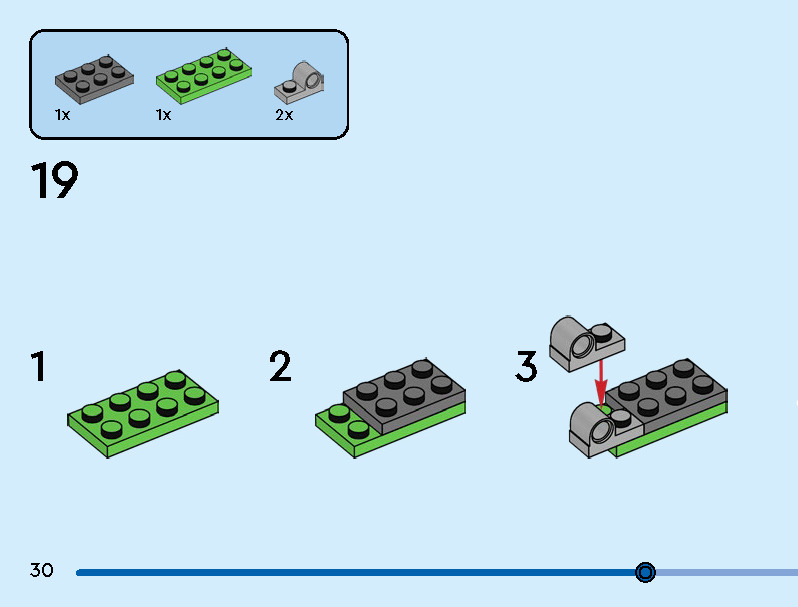 1x
1x
2x

19

1

2

3

30