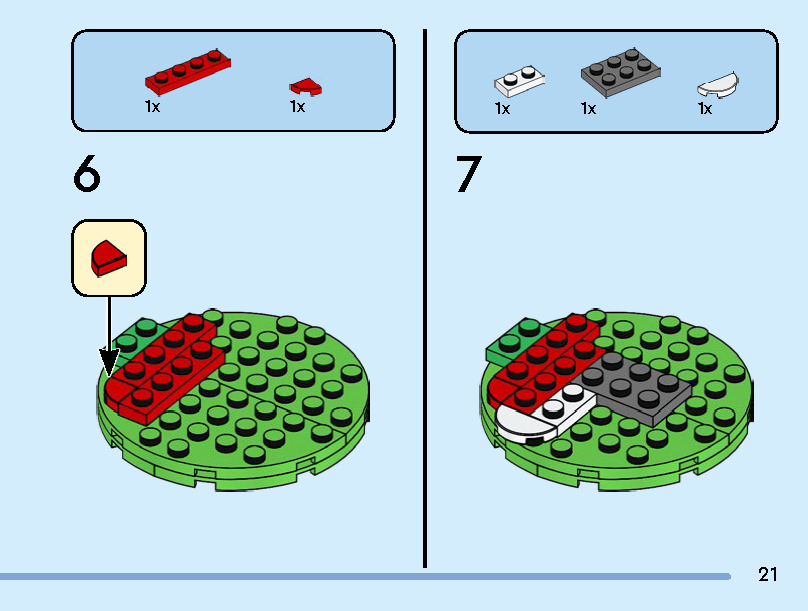 1x
1x

6

1x
1x
1x

7

21