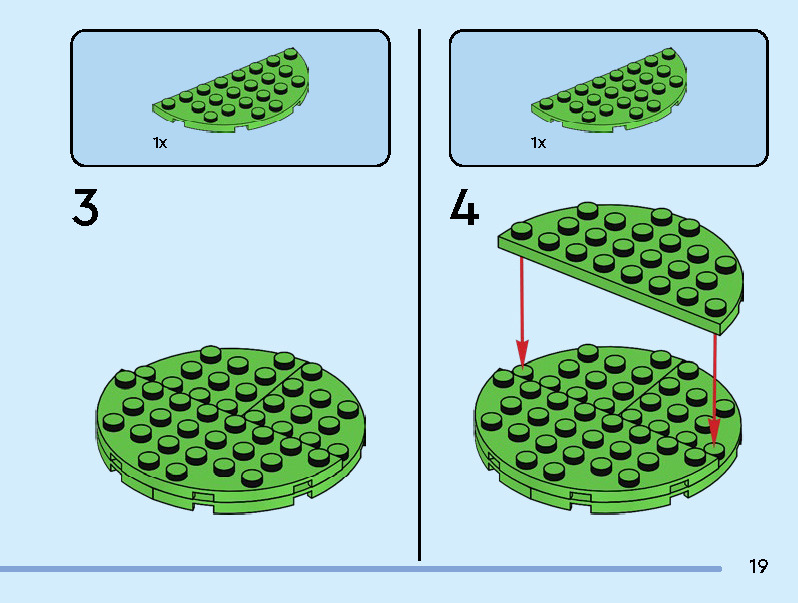 1x

3

1x

4

19