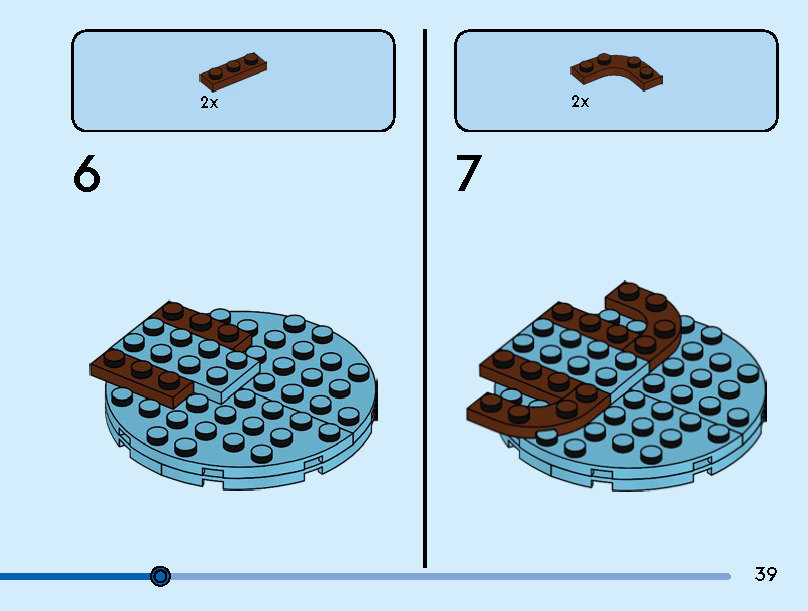 2x

6

2x

7

39