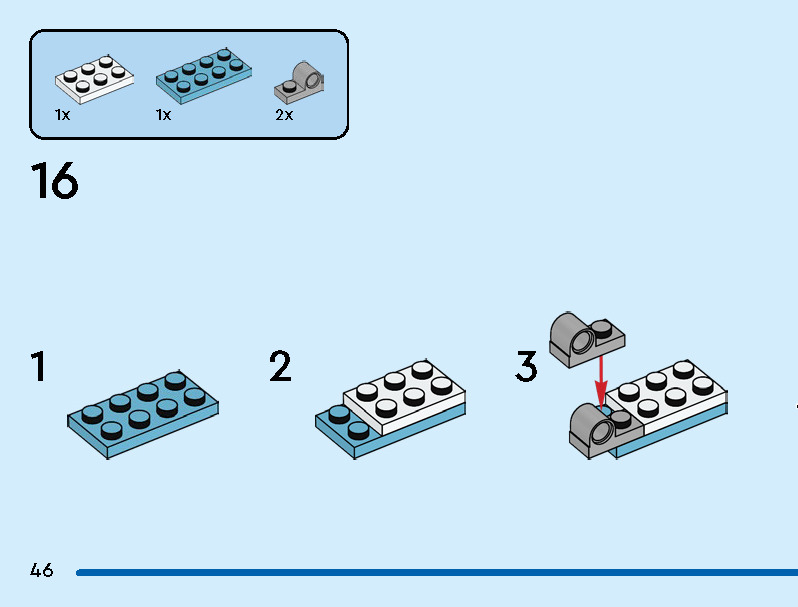 1x
1x
2x

16

1

2

3

46