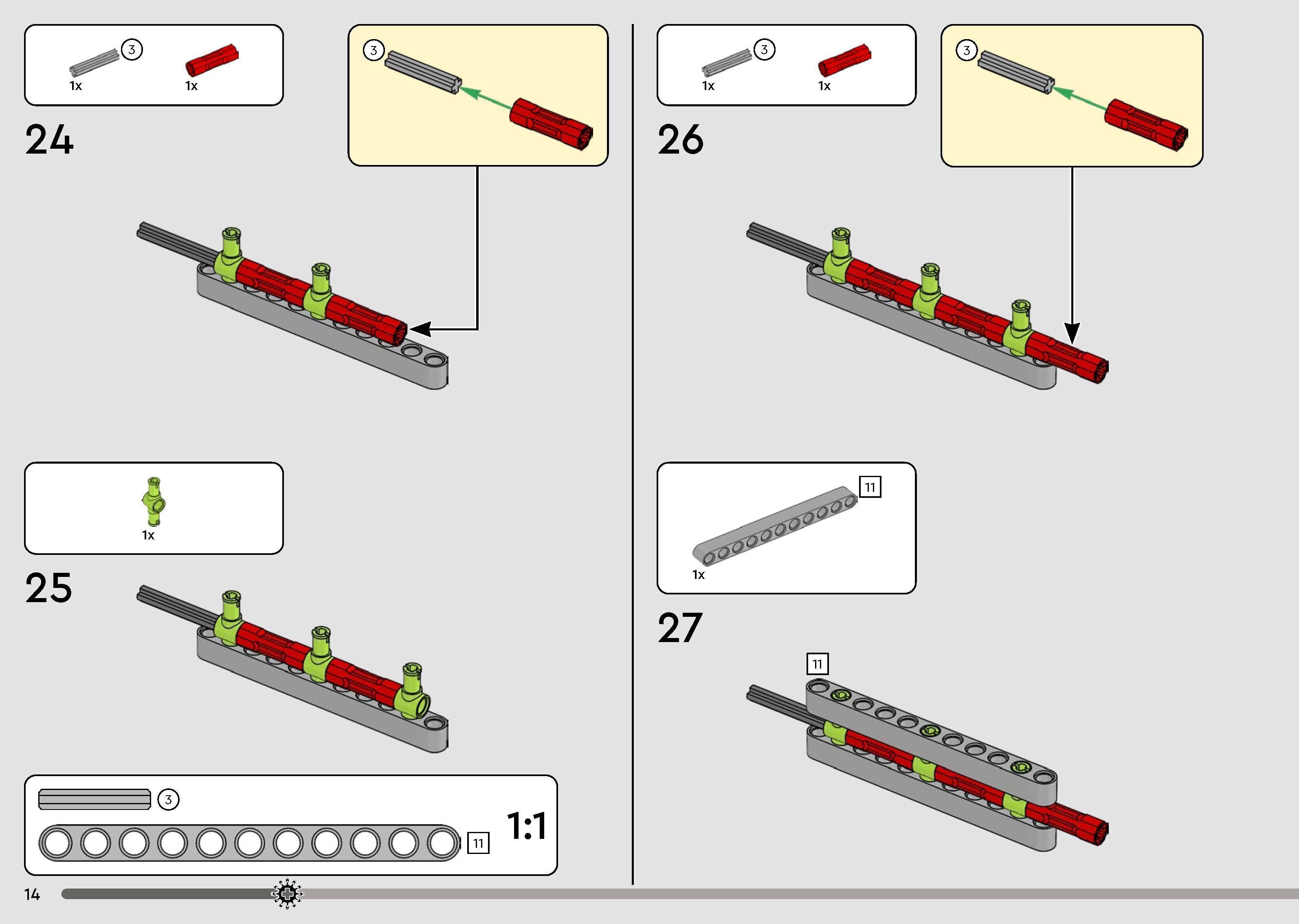 3
1x
1x

3

24

1x

25

3

11

1:1

3
1x
1x

3

26

11

1x

27

11

14