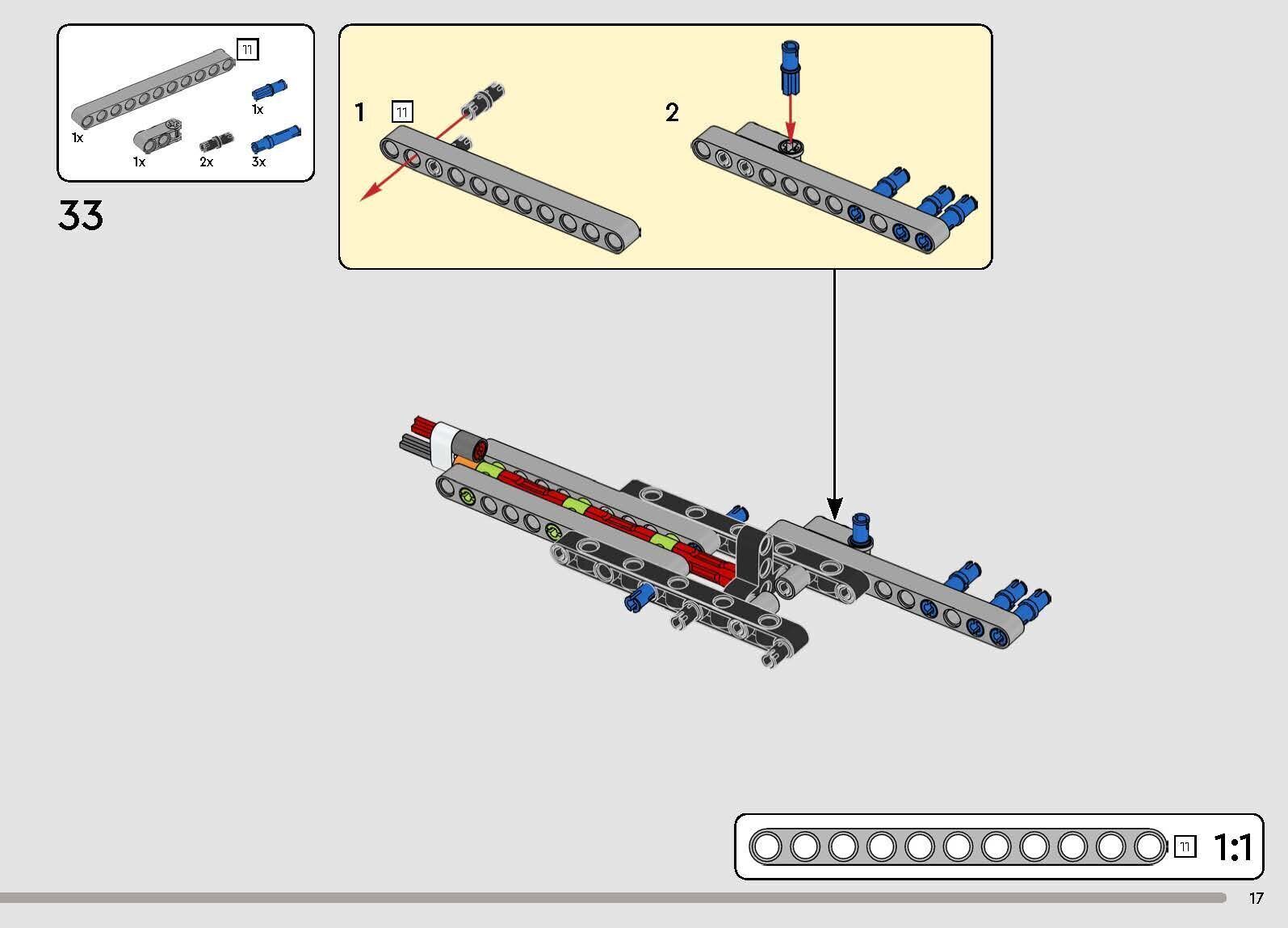 11

1x

1x

1x

2x

3x

33

1 11

2

11 1:1

17