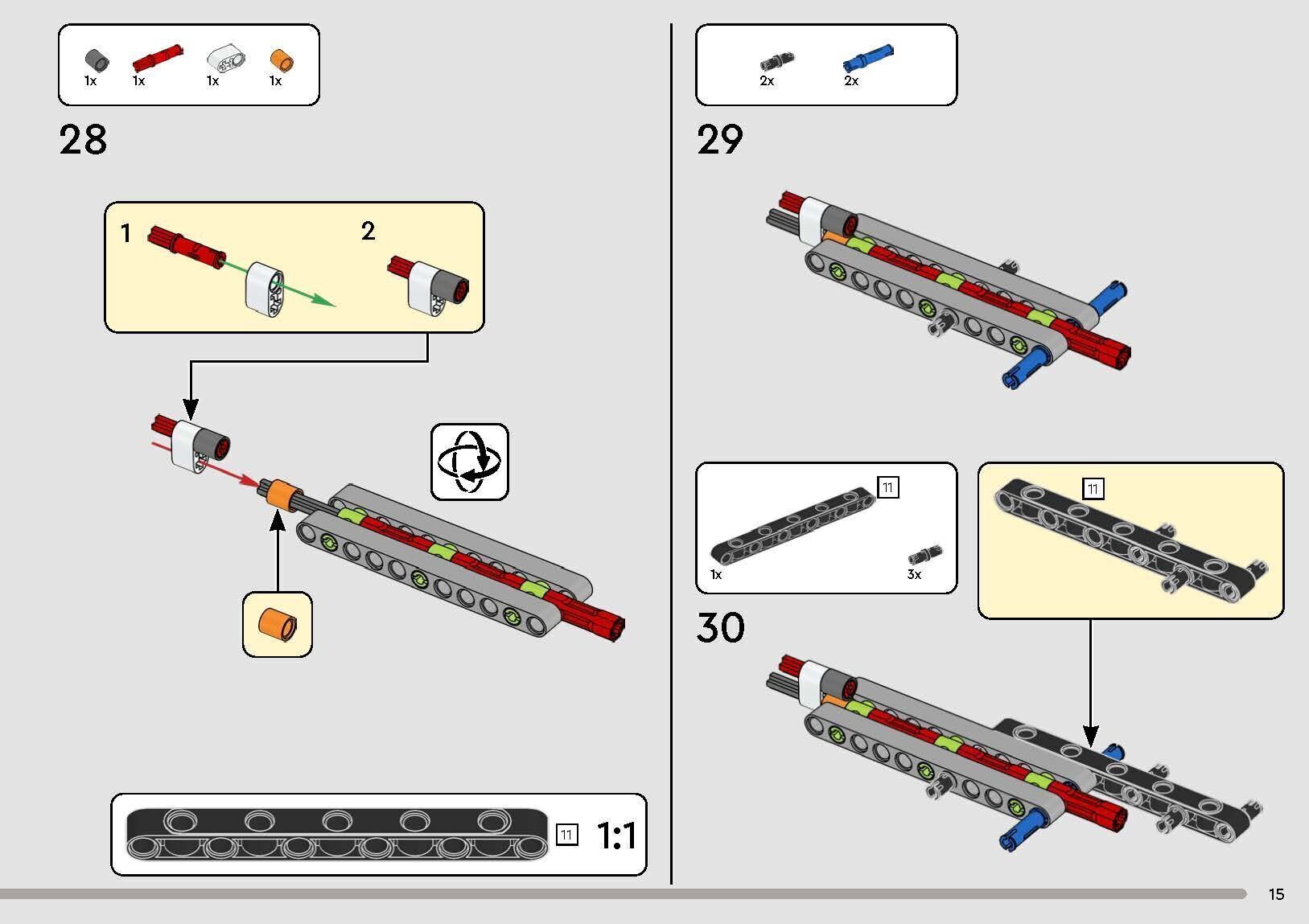 1x 1x 1x 1x

28

1

2

11

1:1

2x 2x

29

11

1x

3x

11

30

15