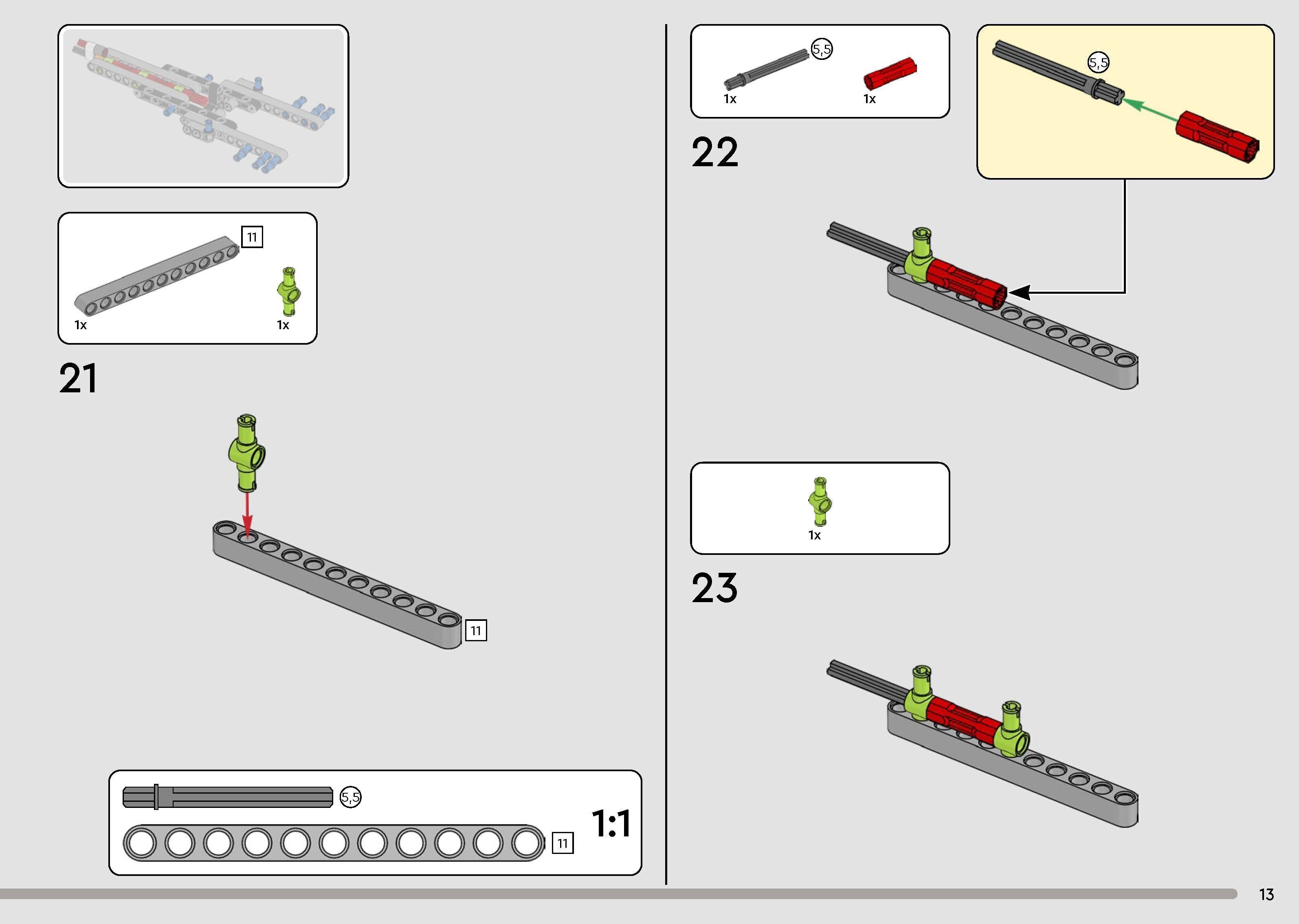 11

1x

1x

21

11

5,5

11

1:1

5,5

1x

1x

22

5,5

1x

23

13