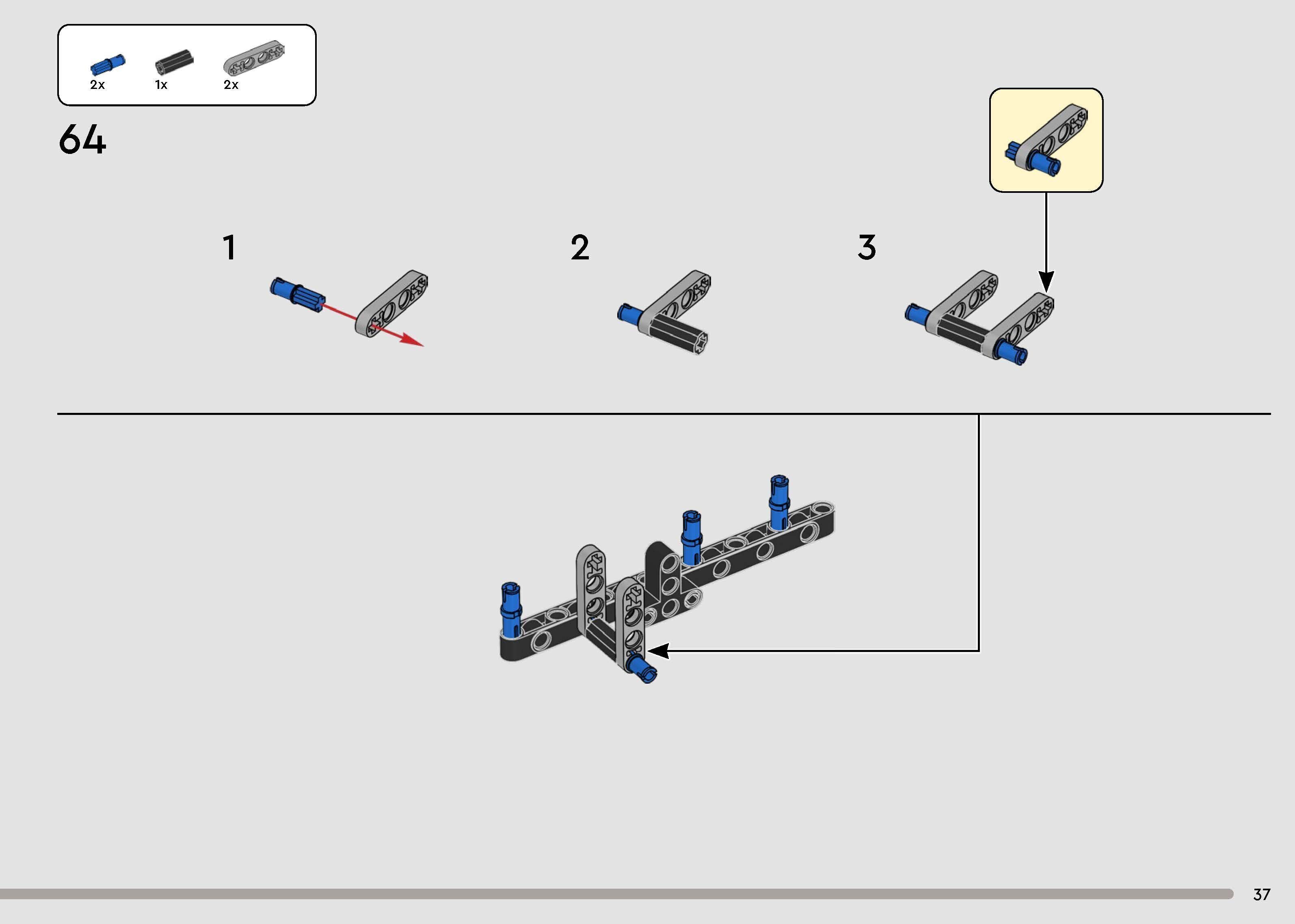 2x 1x 2x

64

1

2

3

37