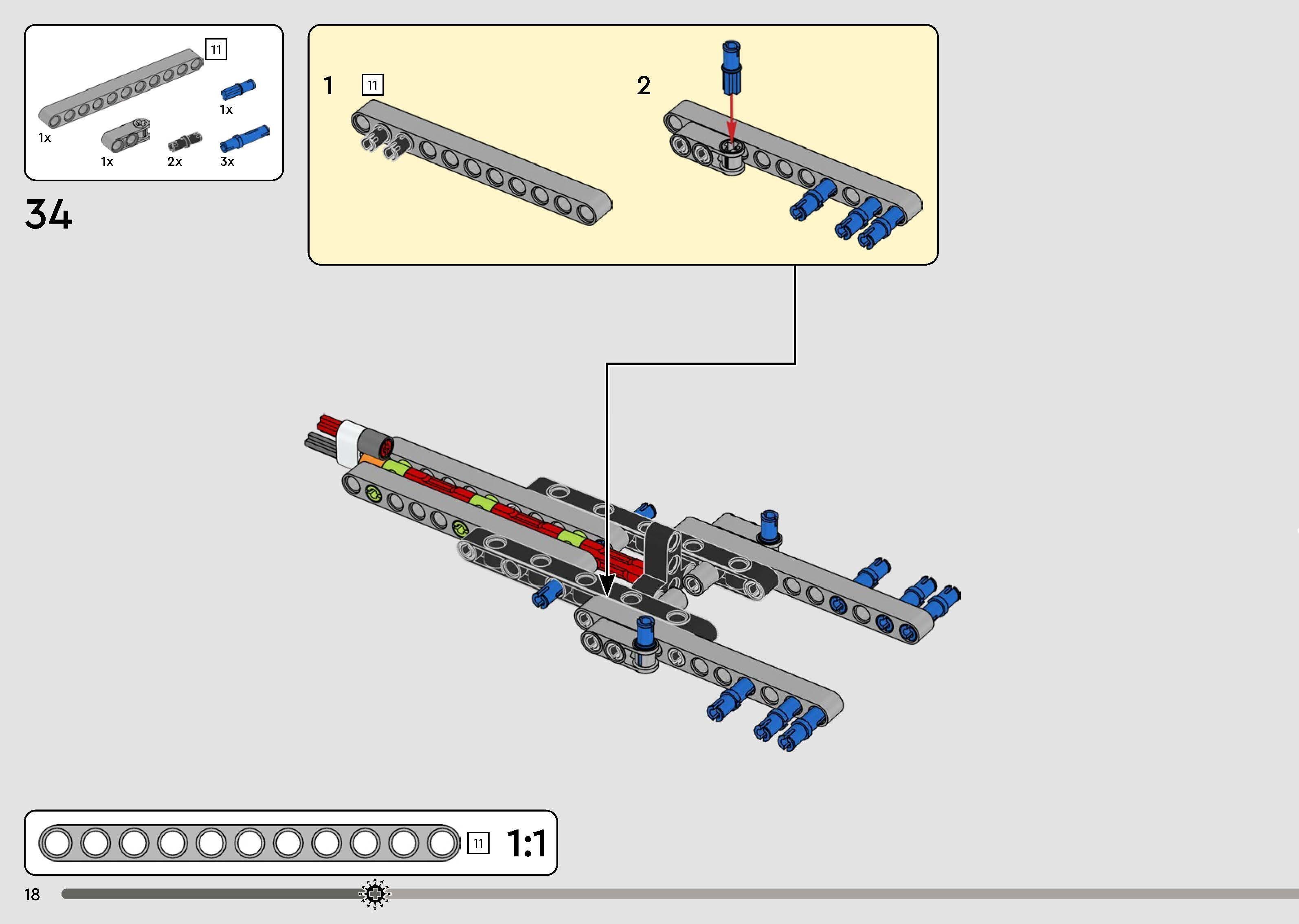 11
1x
1x
1x
2x
3x

34

1
11

2

11
1:1

18