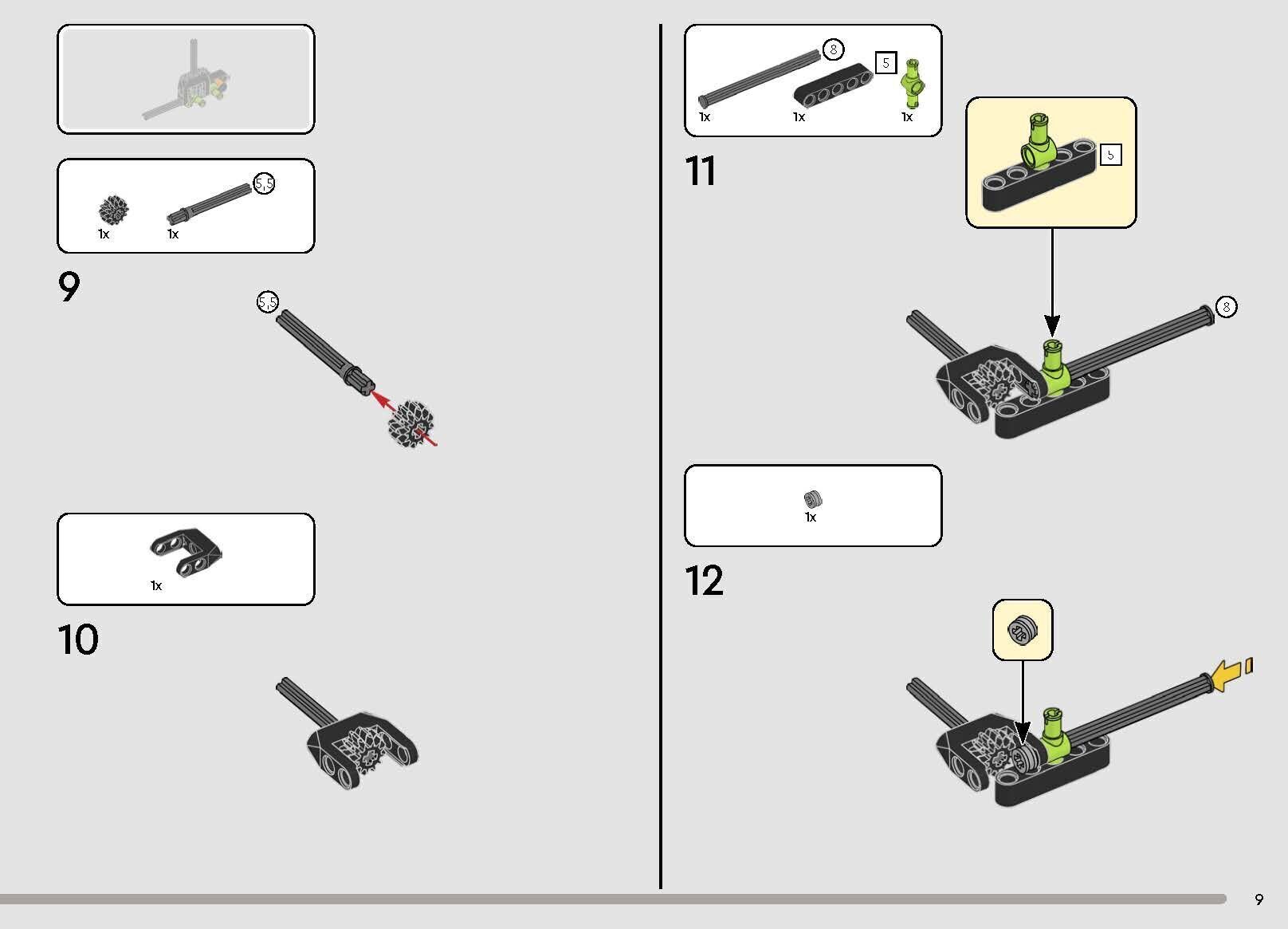 5,5
1x
1x

9

5,5

1x

10

8
5
1x
1x
1x

11

5

8

1x

12

9