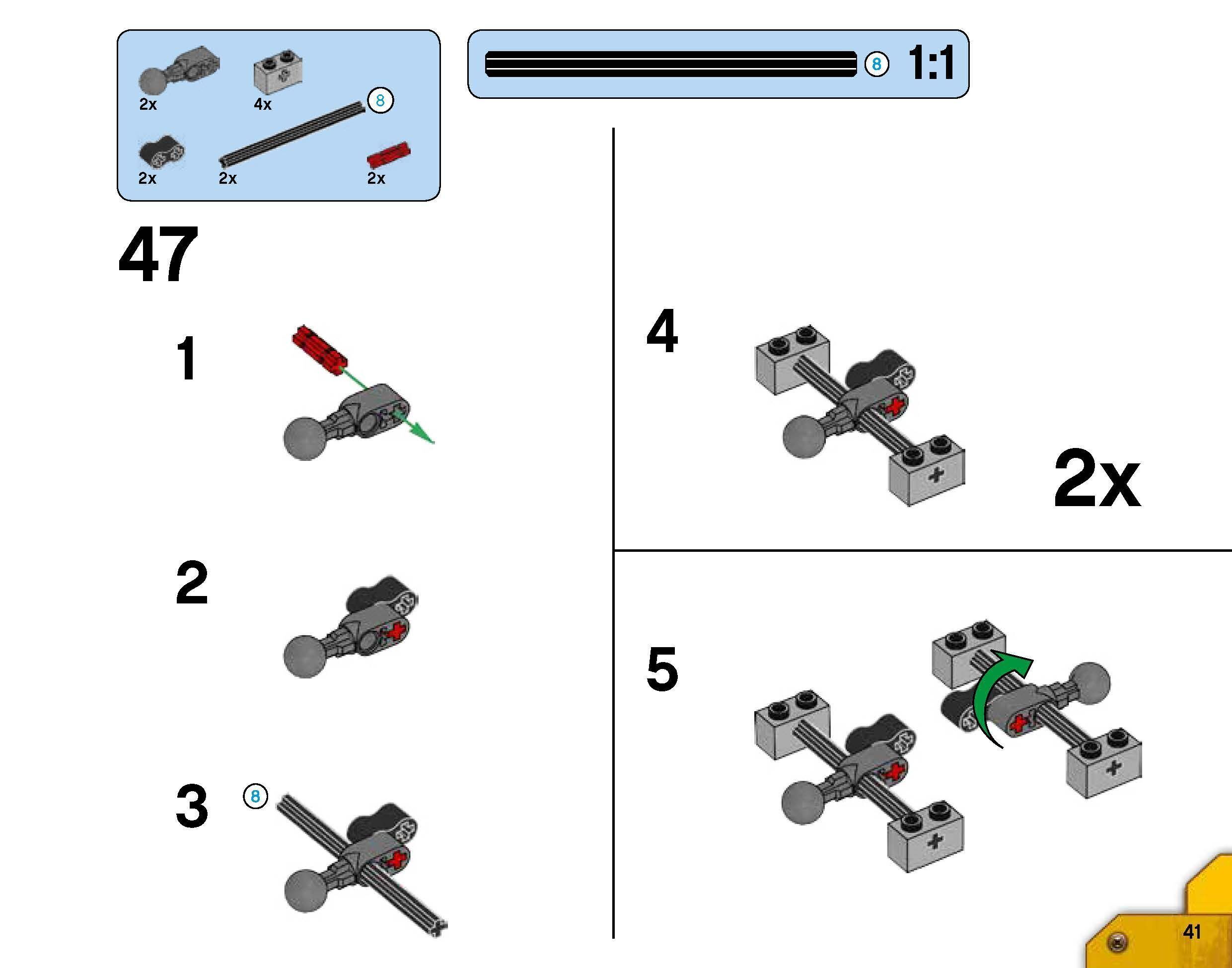 2x 4x 8

2x 2x 2x

8 1:1

47

1

2

3 8

4

2x

5

41