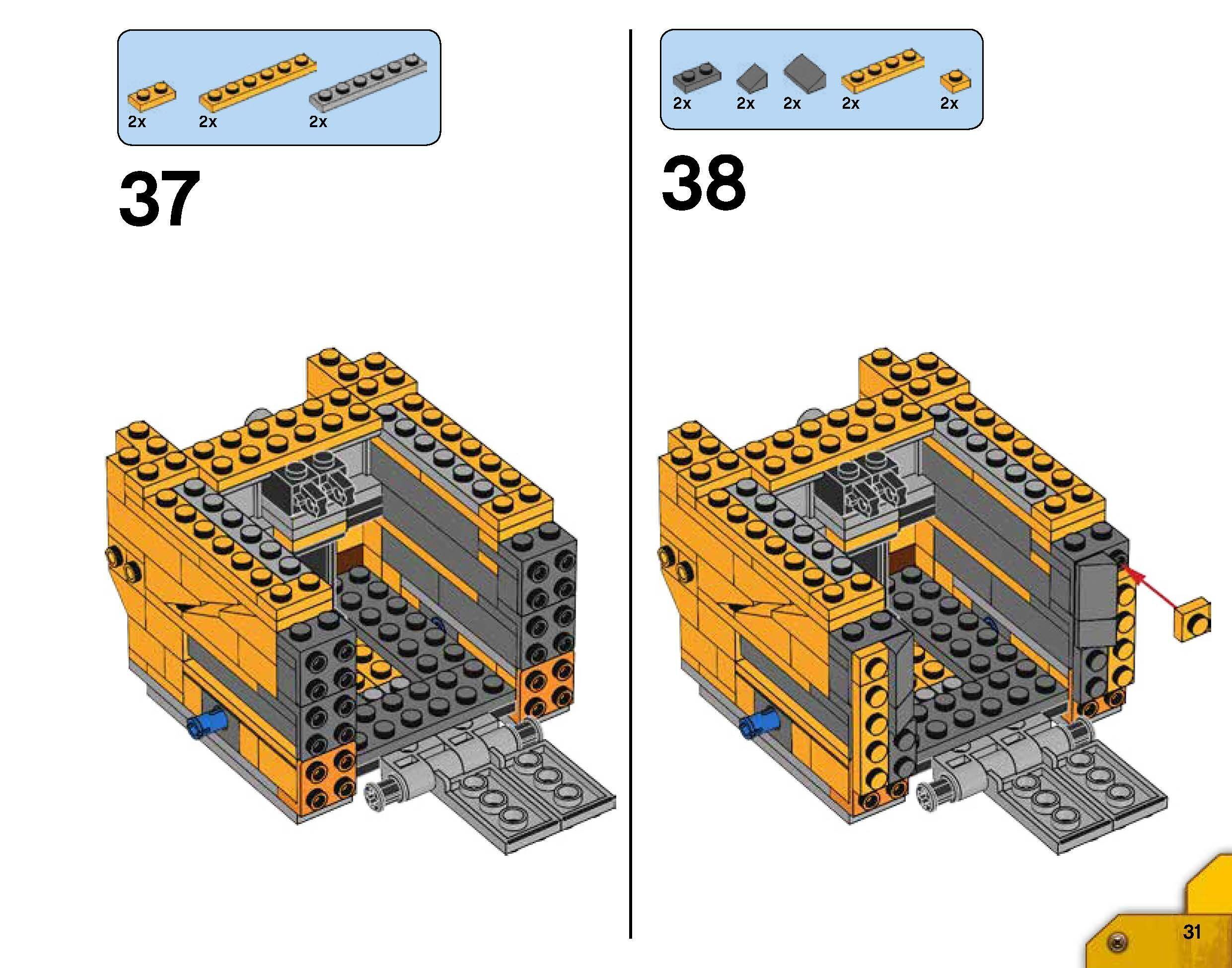 2x 2x 2x

37

2x 2x 2x 2x 2x

38

31