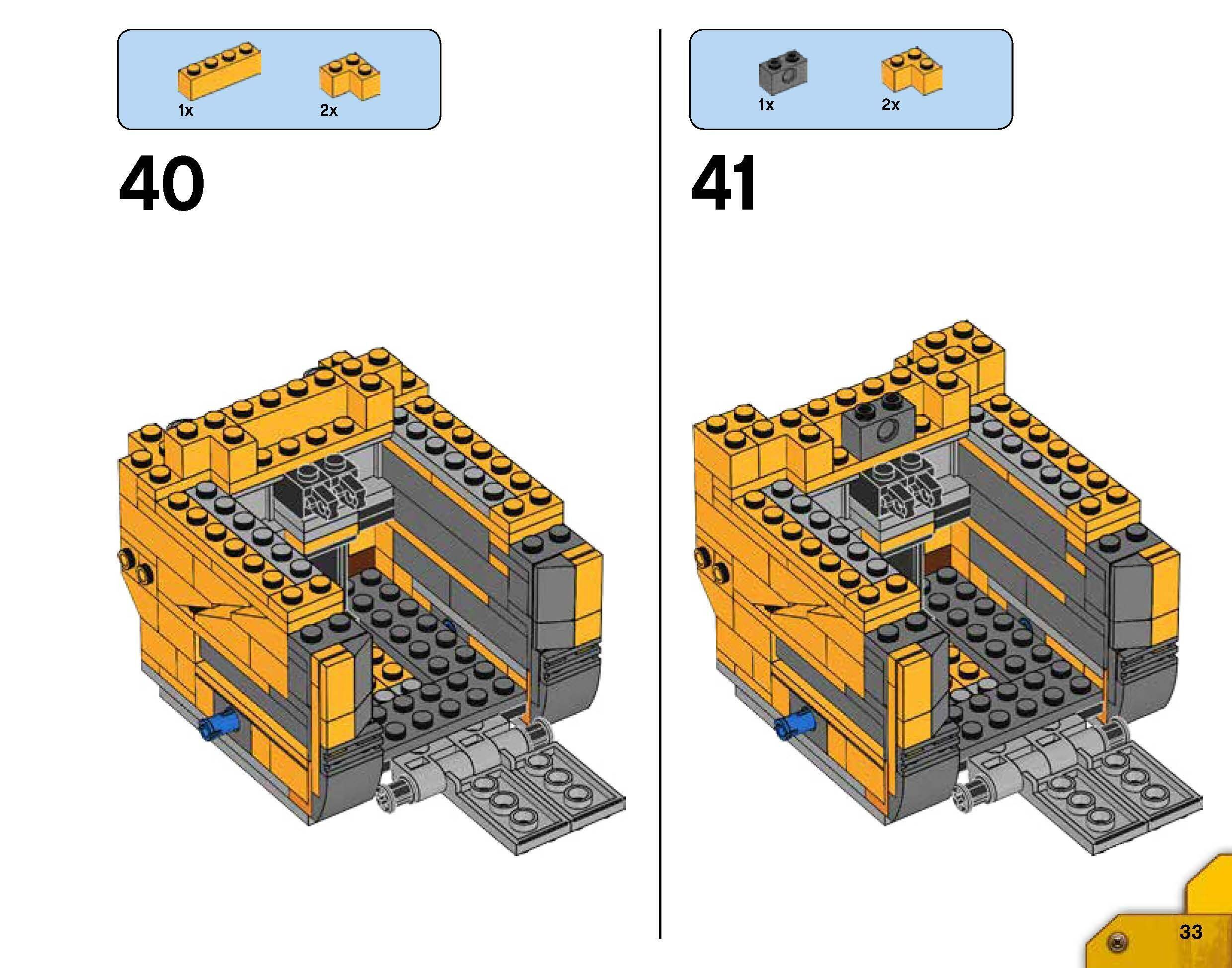 1x 2x

40

1x 2x

41

33