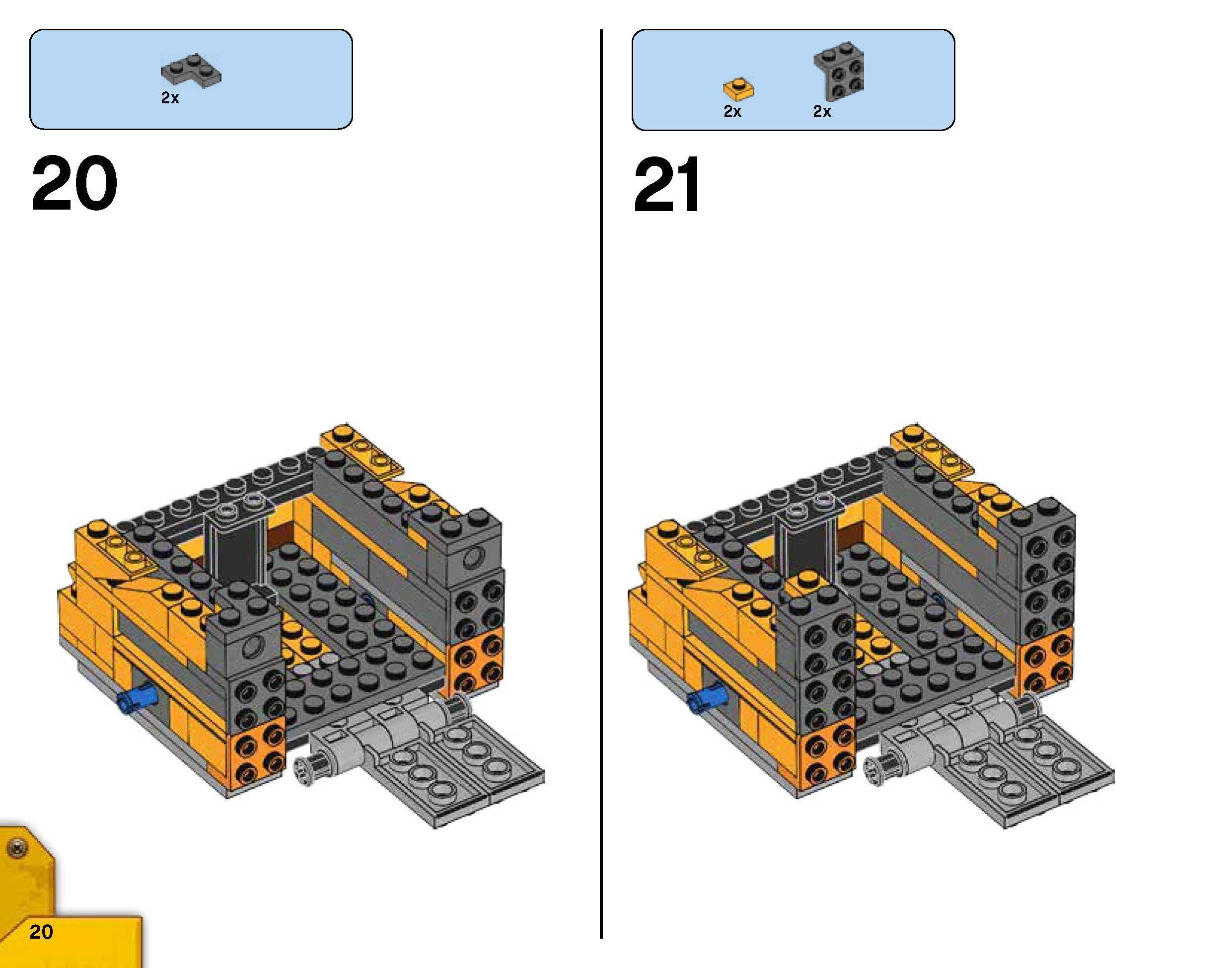 2x

20

2x 2x

21

20