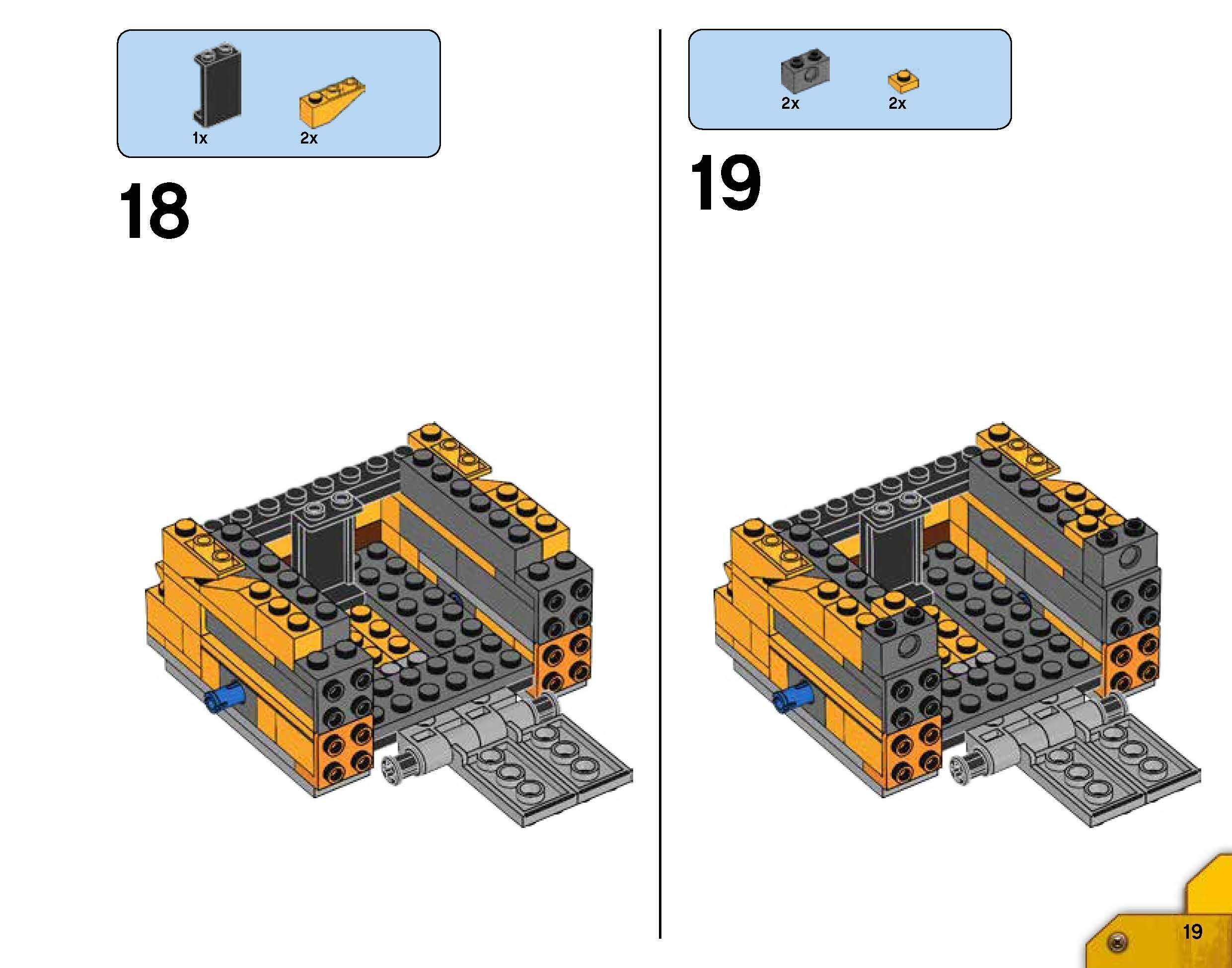 1x 2x

18

2x 2x

19

19