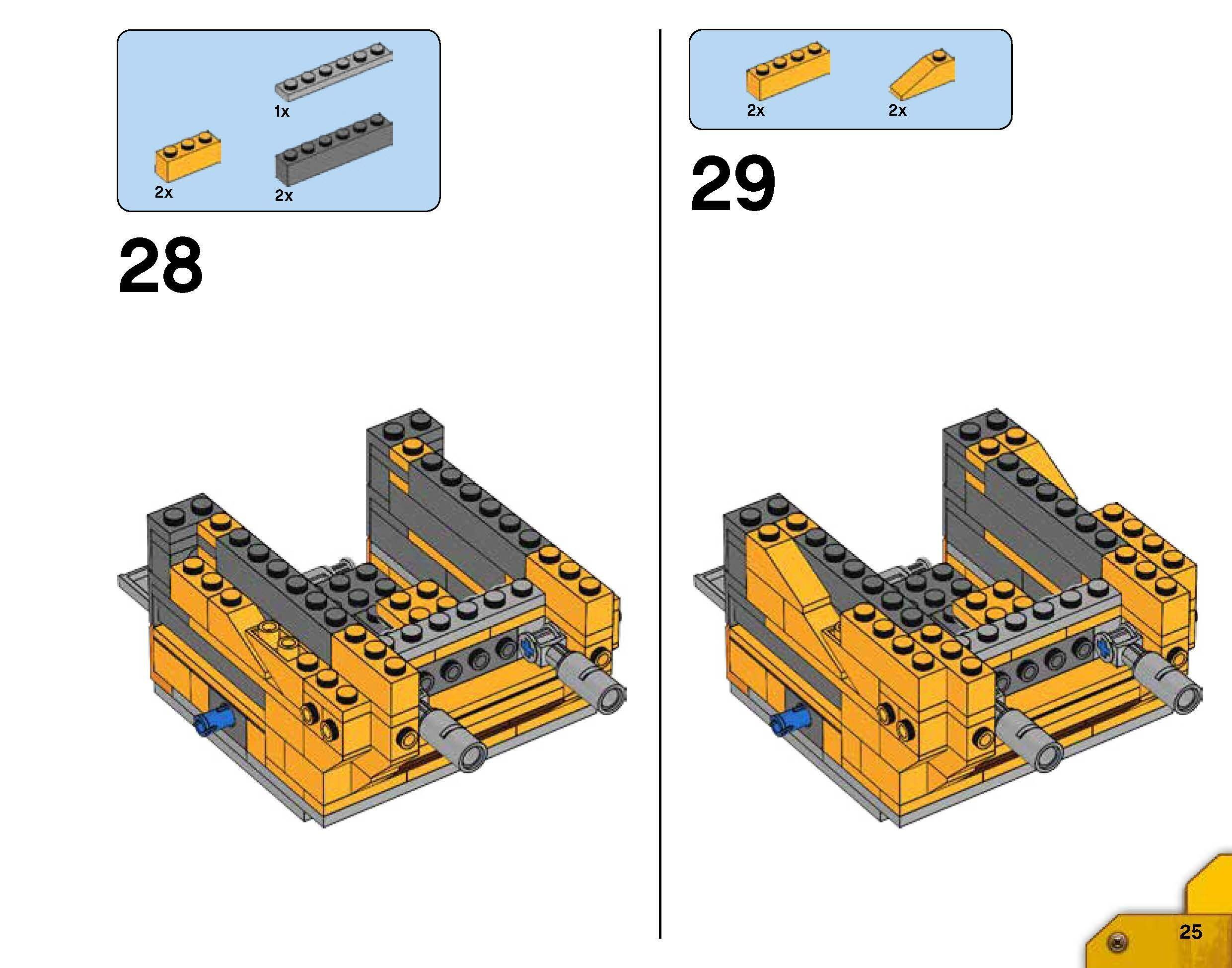 1x

2x

2x

28

2x

2x

29

25