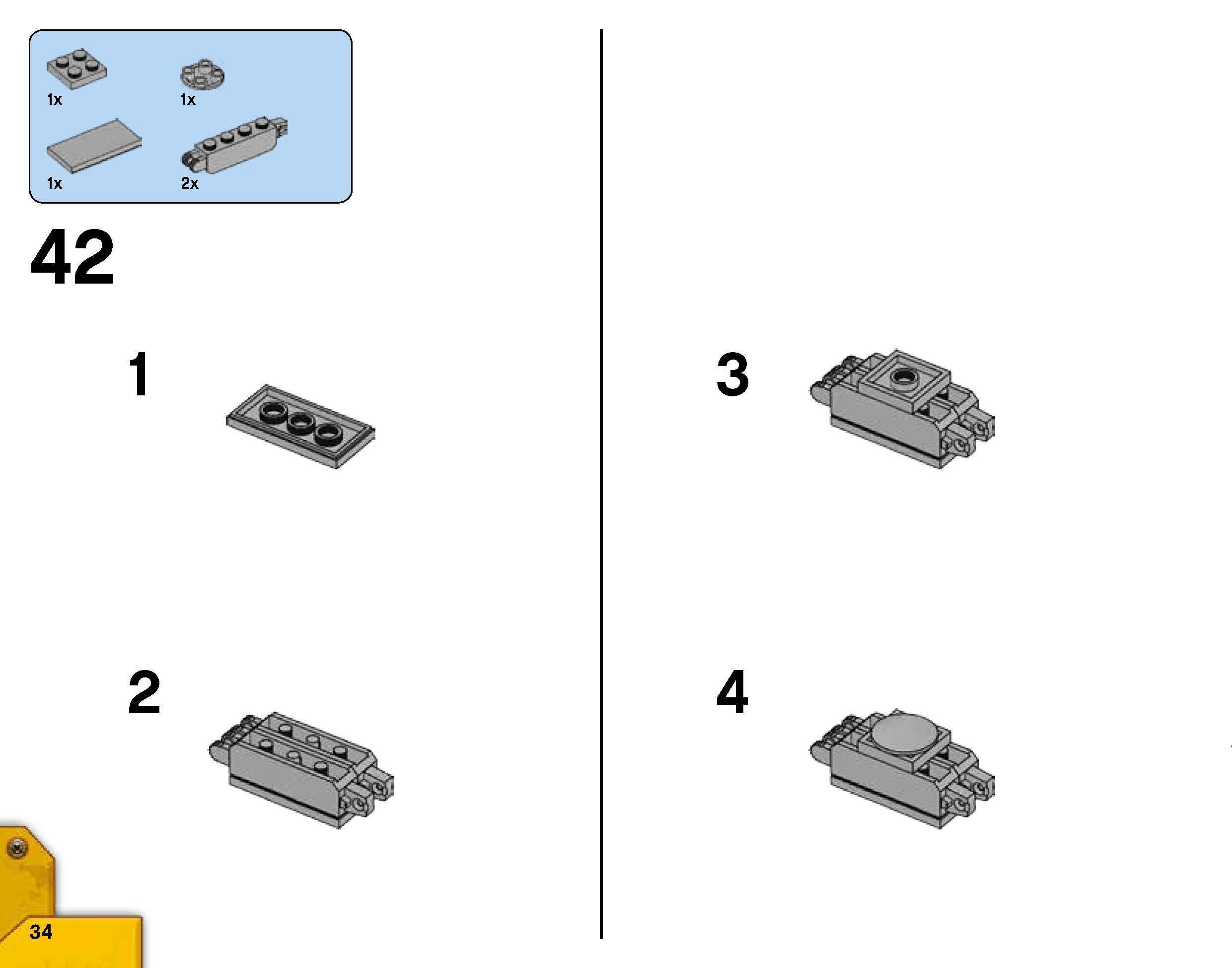 1x 1x

1x 2x

42

1

2

3

4

34