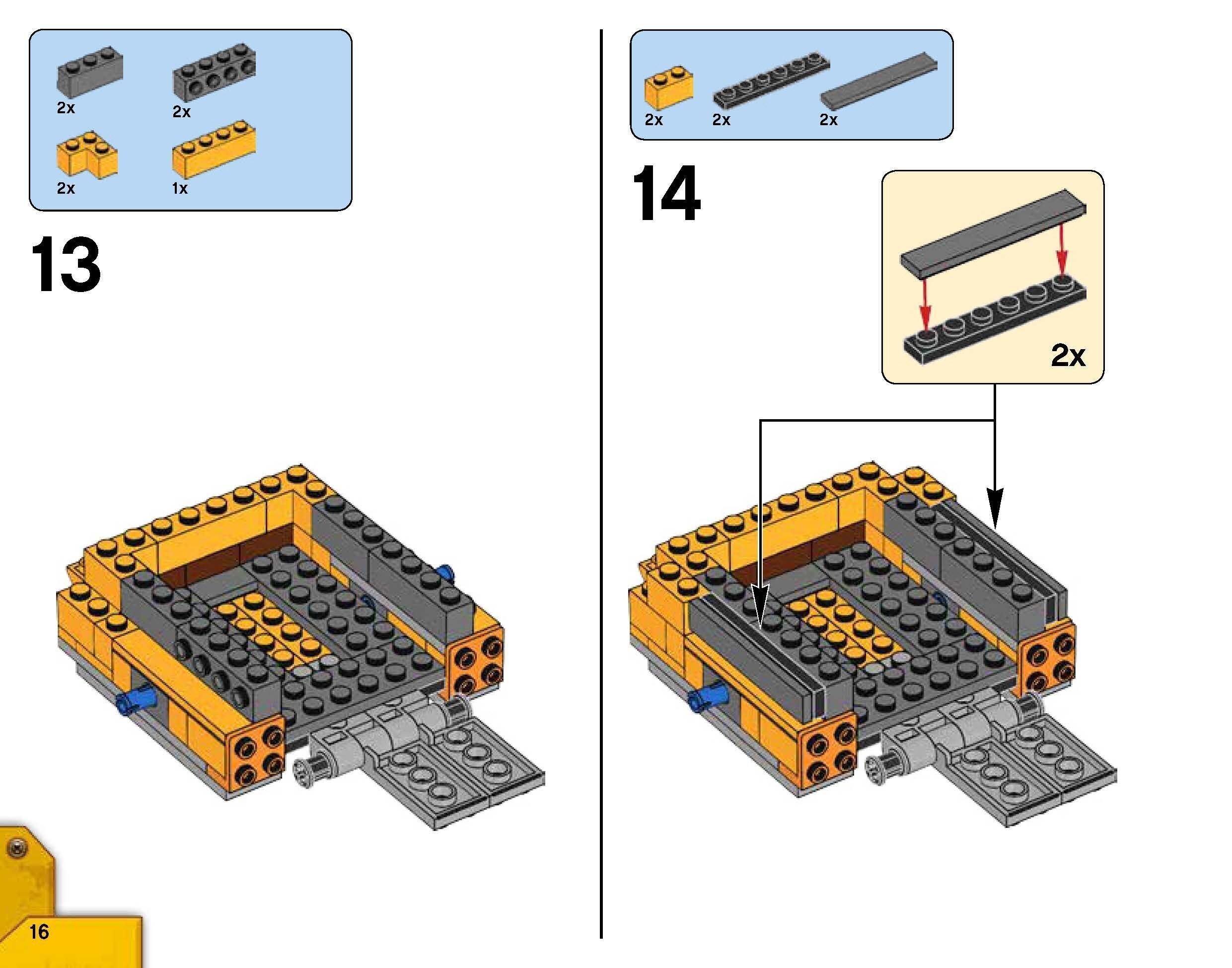 2x
2x
2x
1x

13

2x
2x
2x

14

2x

16