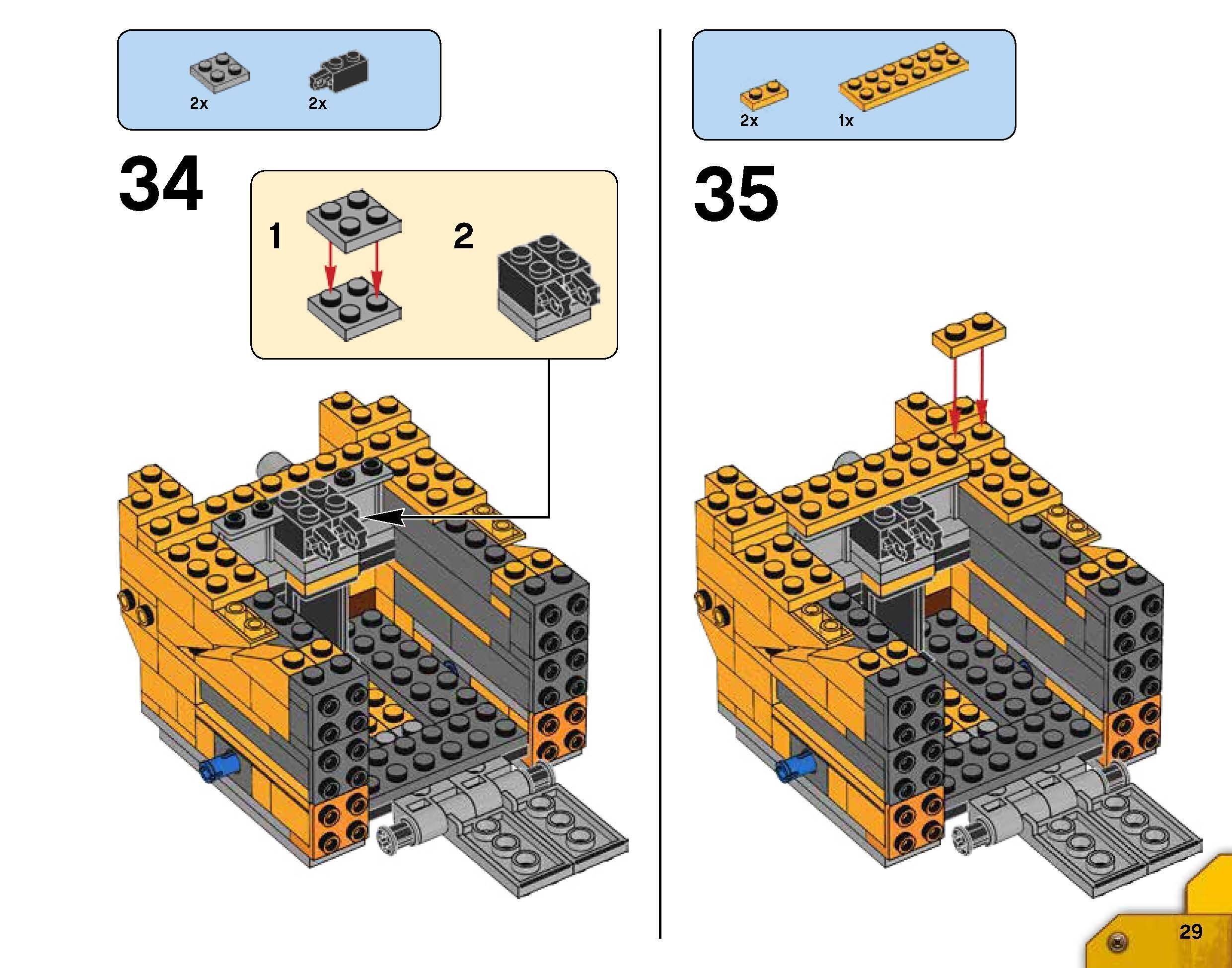 2x 2x

34

1

2

2x 1x

35

29