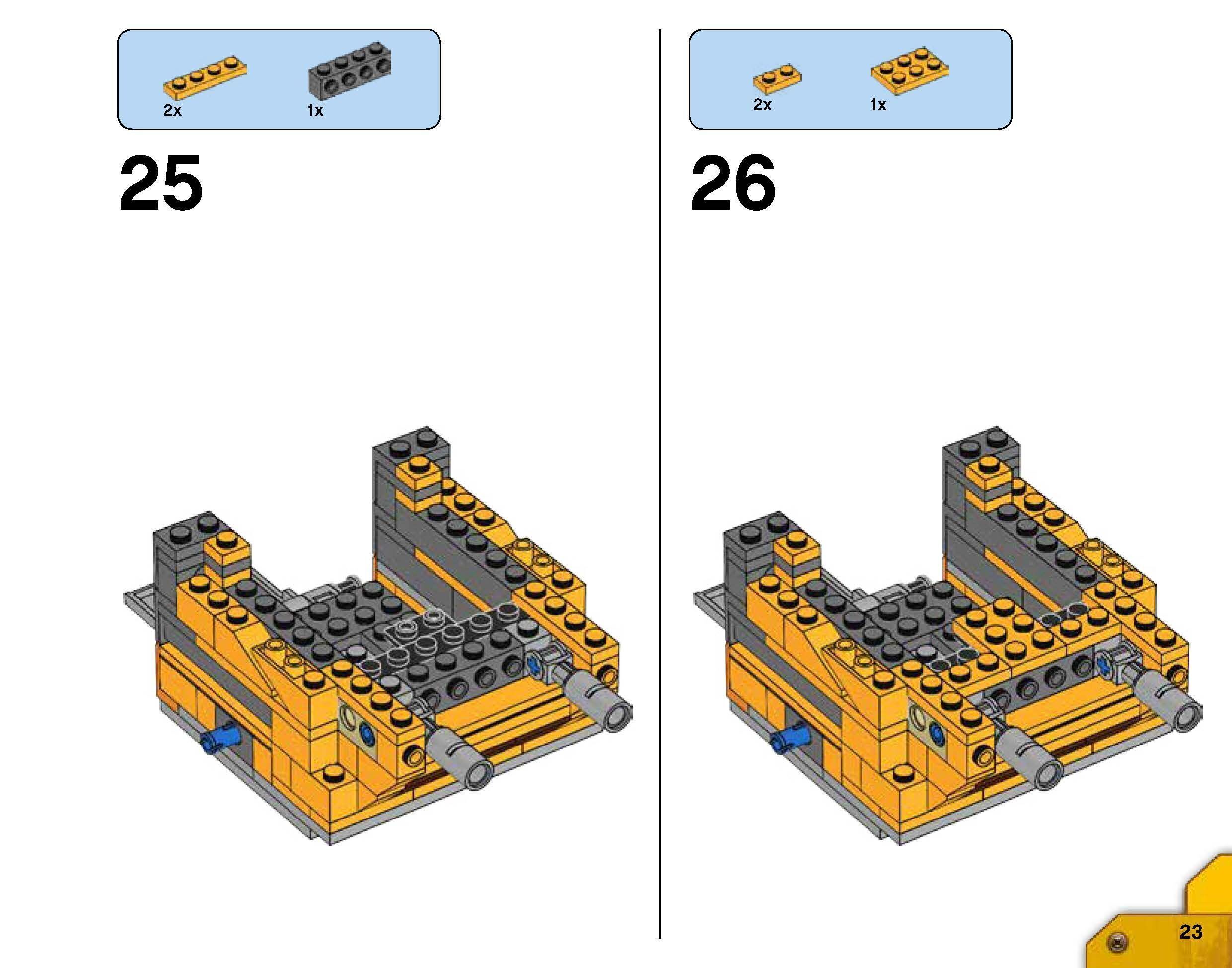 2x 1x

25

2x 1x

26

23