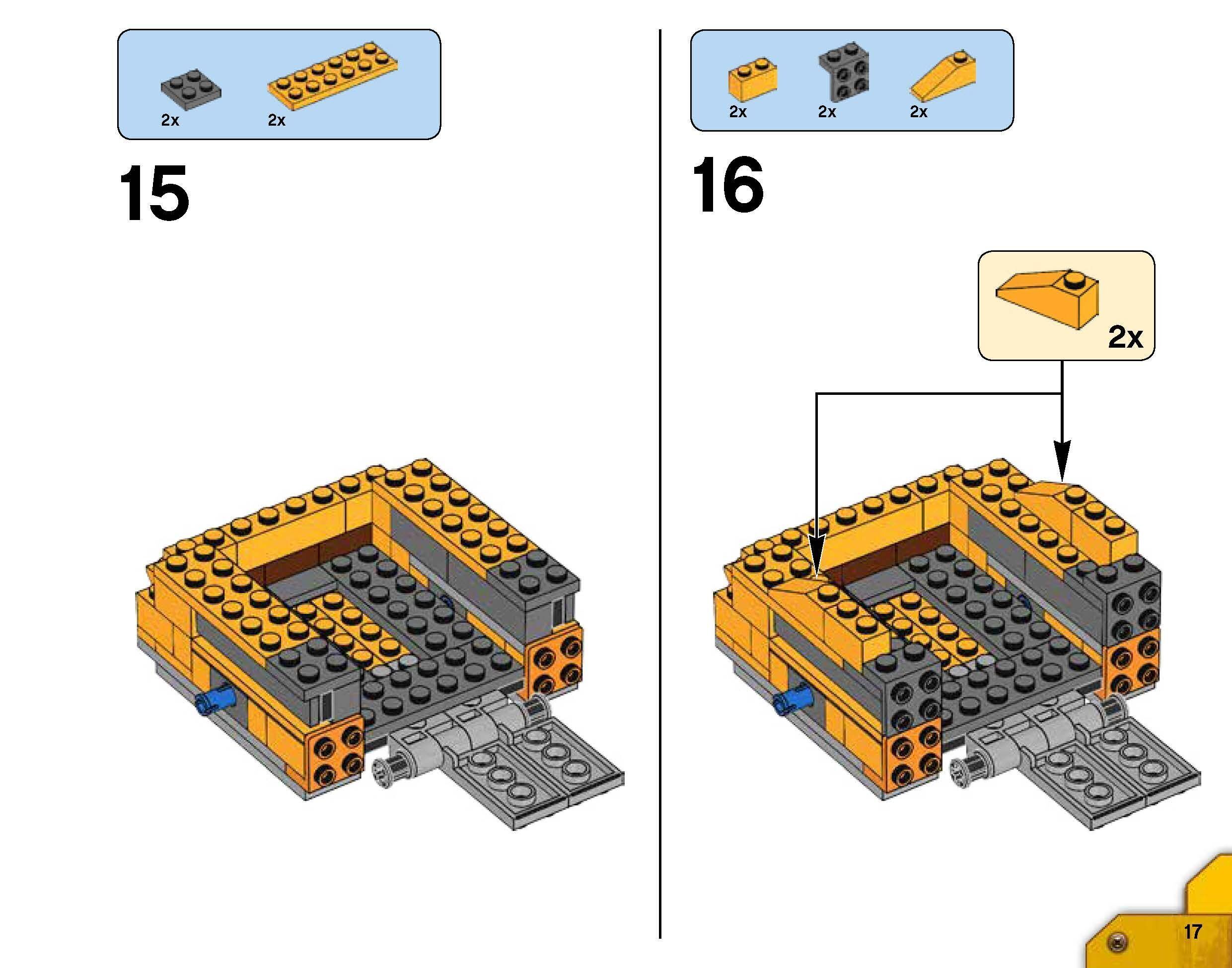 2x 2x

15

2x 2x 2x

16

2x

17