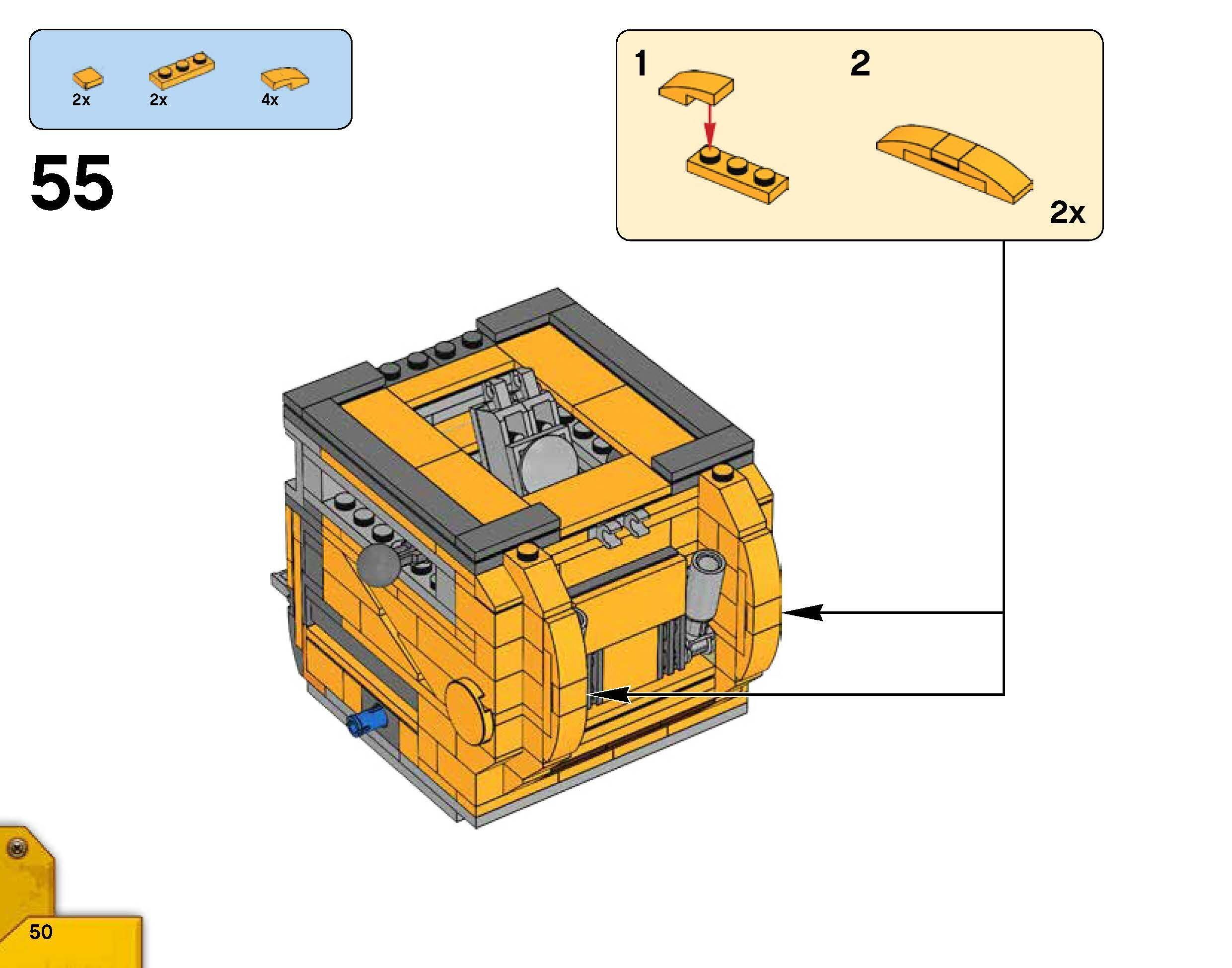 2x 2x 4x

55

1

2

2x

50