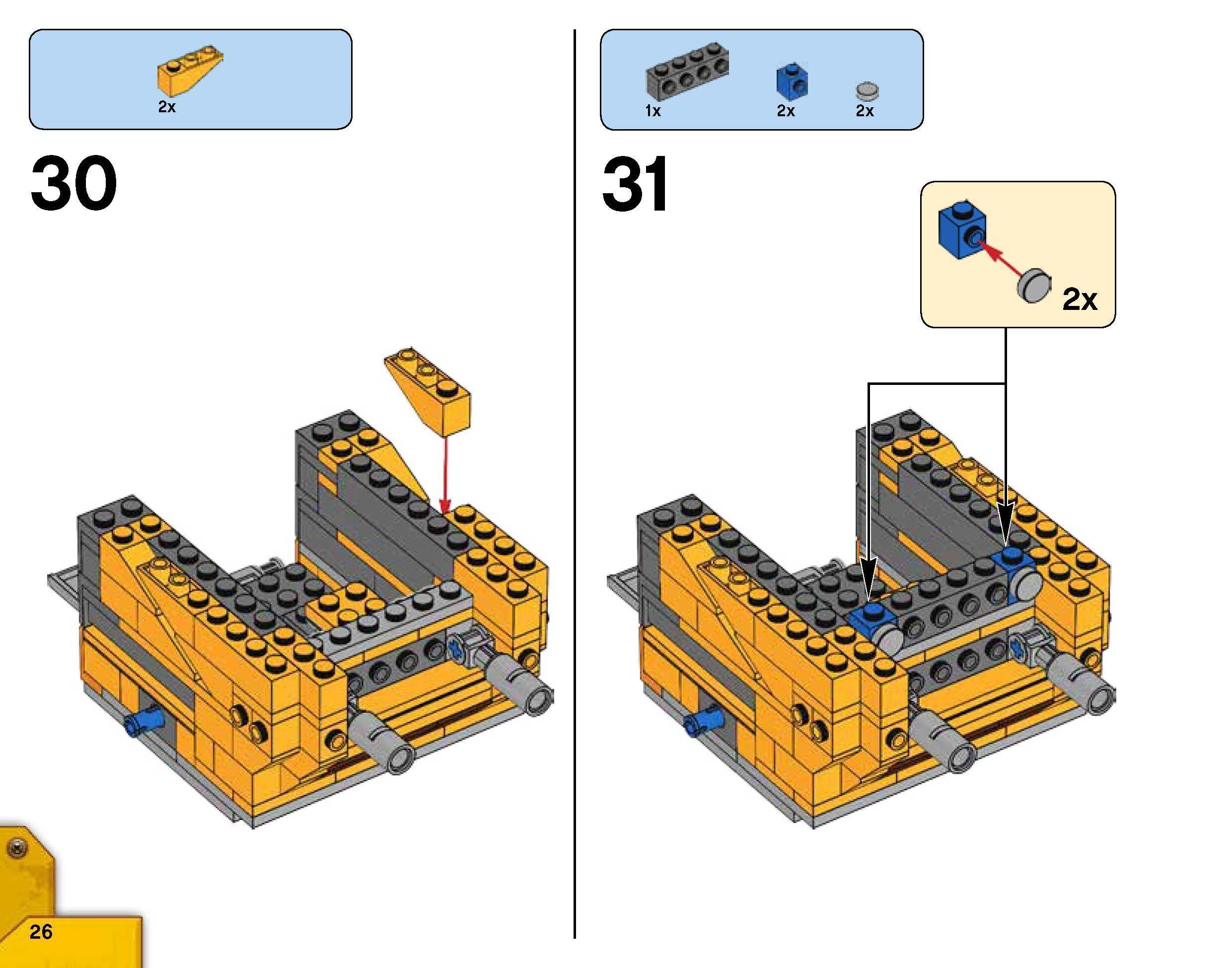 2x

30

1x 2x 2x

31

2x

26